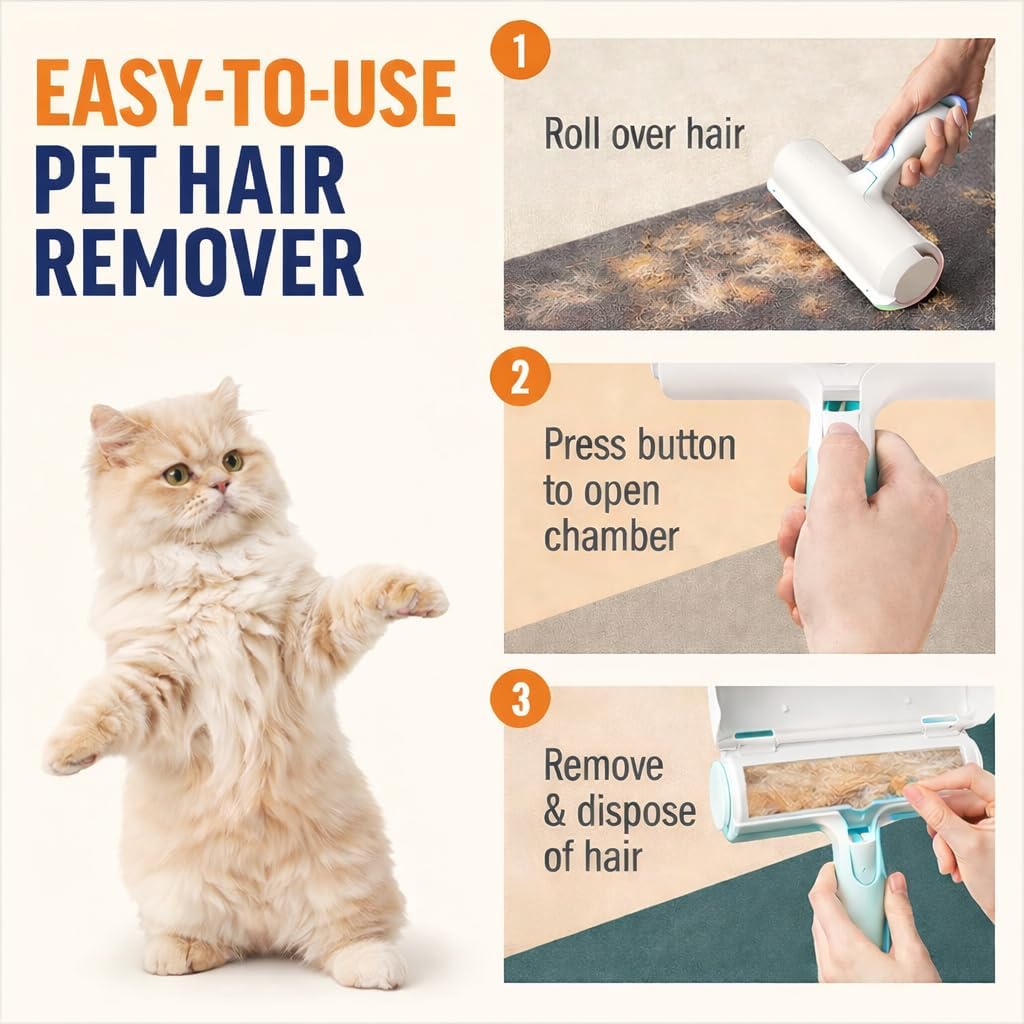 EASY-TO-USE
PET HAIR
REMOVER

1
Roll over hair

2
Press button to open chamber

3
Remove & dispose of hair