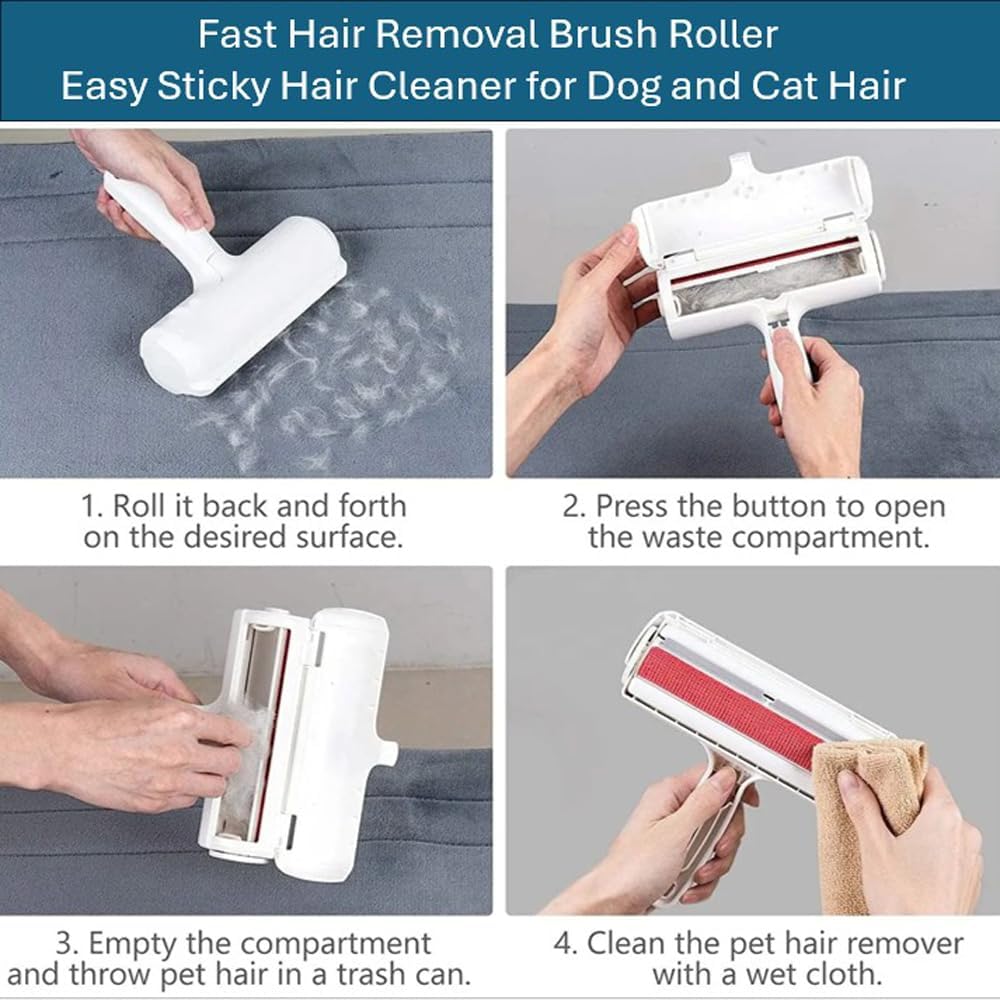 Fast Hair Removal Brush Roller
Easy Sticky Hair Cleaner for Dog and Cat Hair

1. Roll it back and forth on the desired surface.

2. Press the button to open the waste compartment.

3. Empty the compartment and throw pet hair in a trash can.

4. Clean the pet hair remover with a wet cloth.