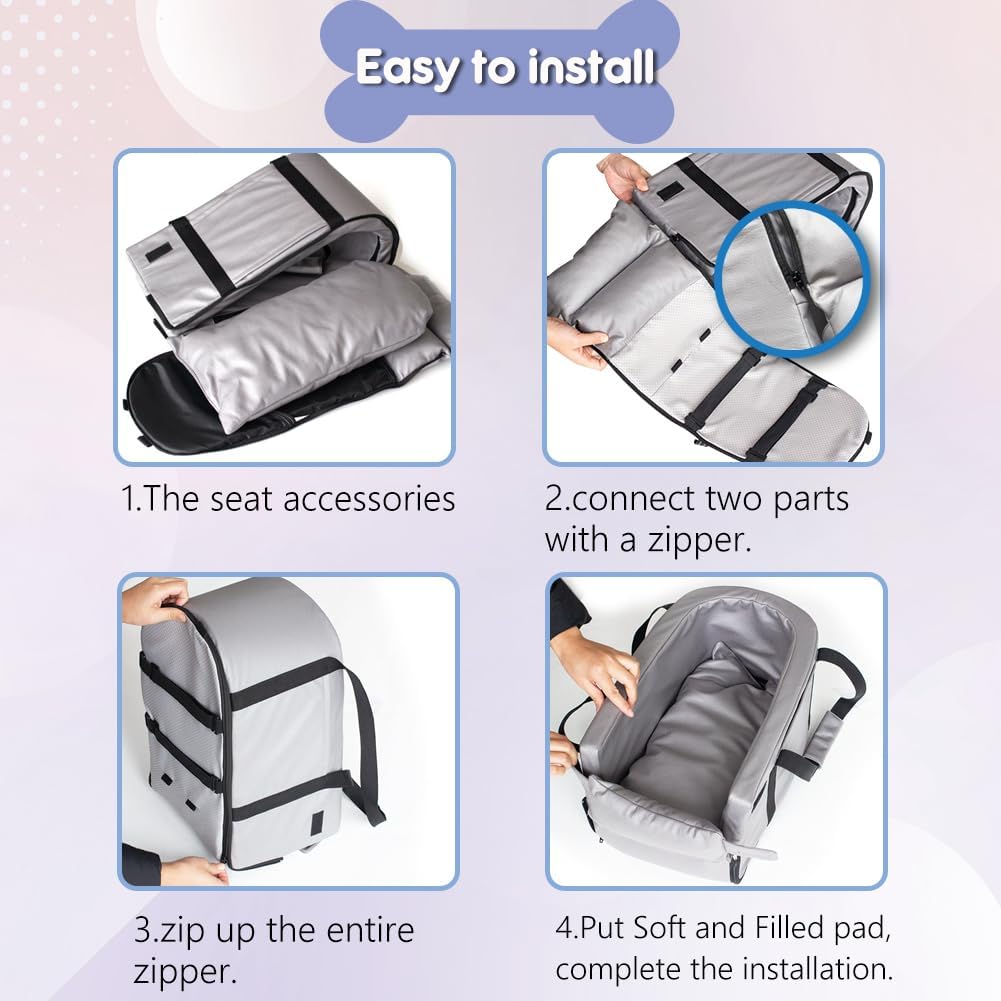 Easy to install

1.The seat accessories

2.connect two parts with a zipper.

3.zip up the entire zipper.

4.Put Soft and Filled pad, complete the installation.