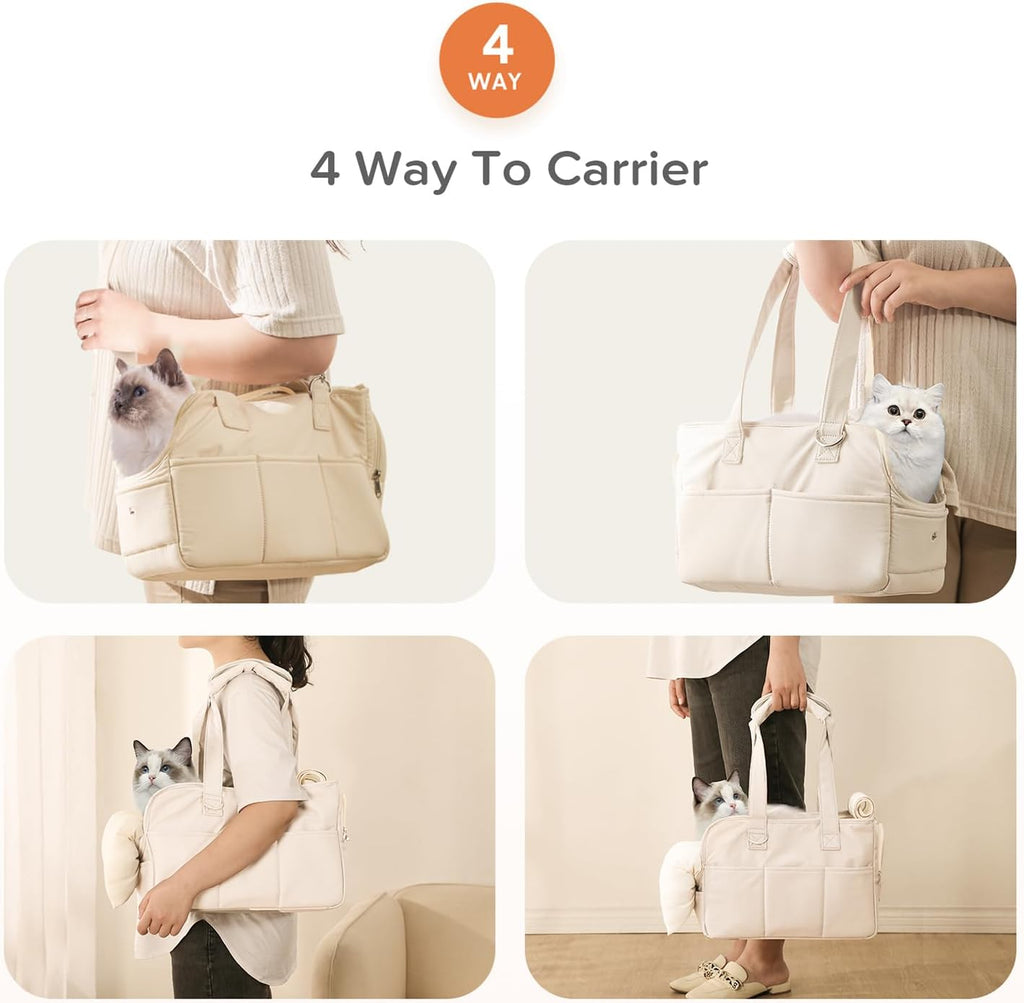 4
WAY

4 Way To Carrier