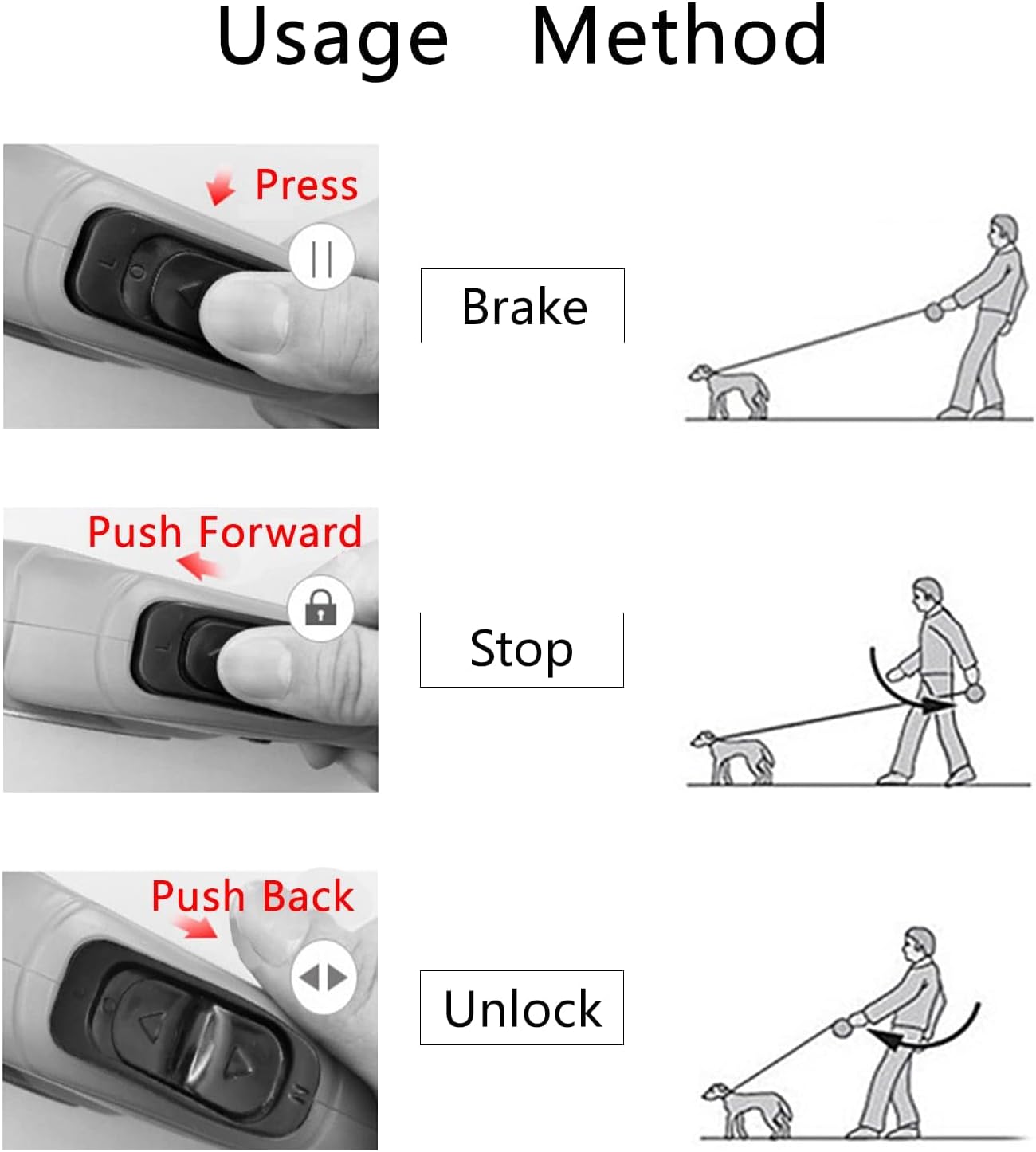 Usage Method

Press

Brake

Push Forward

Stop

Push Back

Unlock