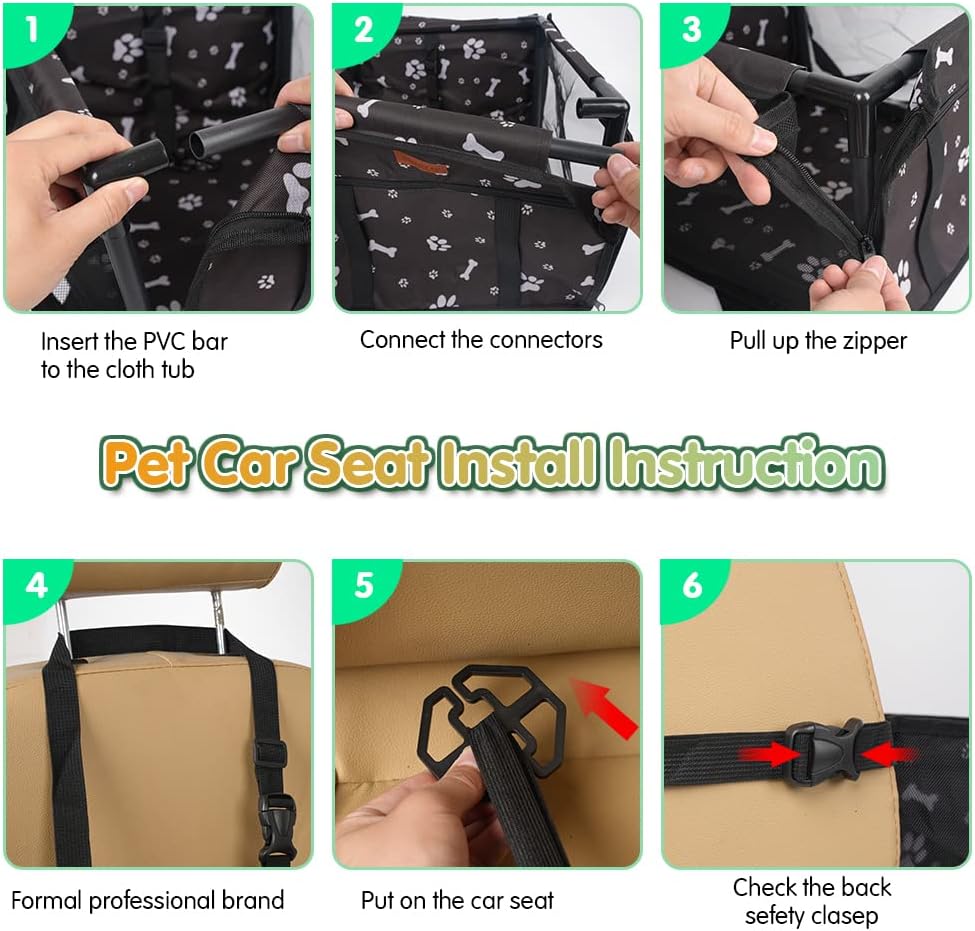 1

Insert the PVC bar to the cloth tub

2

Connect the connectors

3

Pull up the zipper

Pet Car Seat Install Instruction

4

Formal professional brand

5

Put on the car seat

6

Check the back sefety clasep