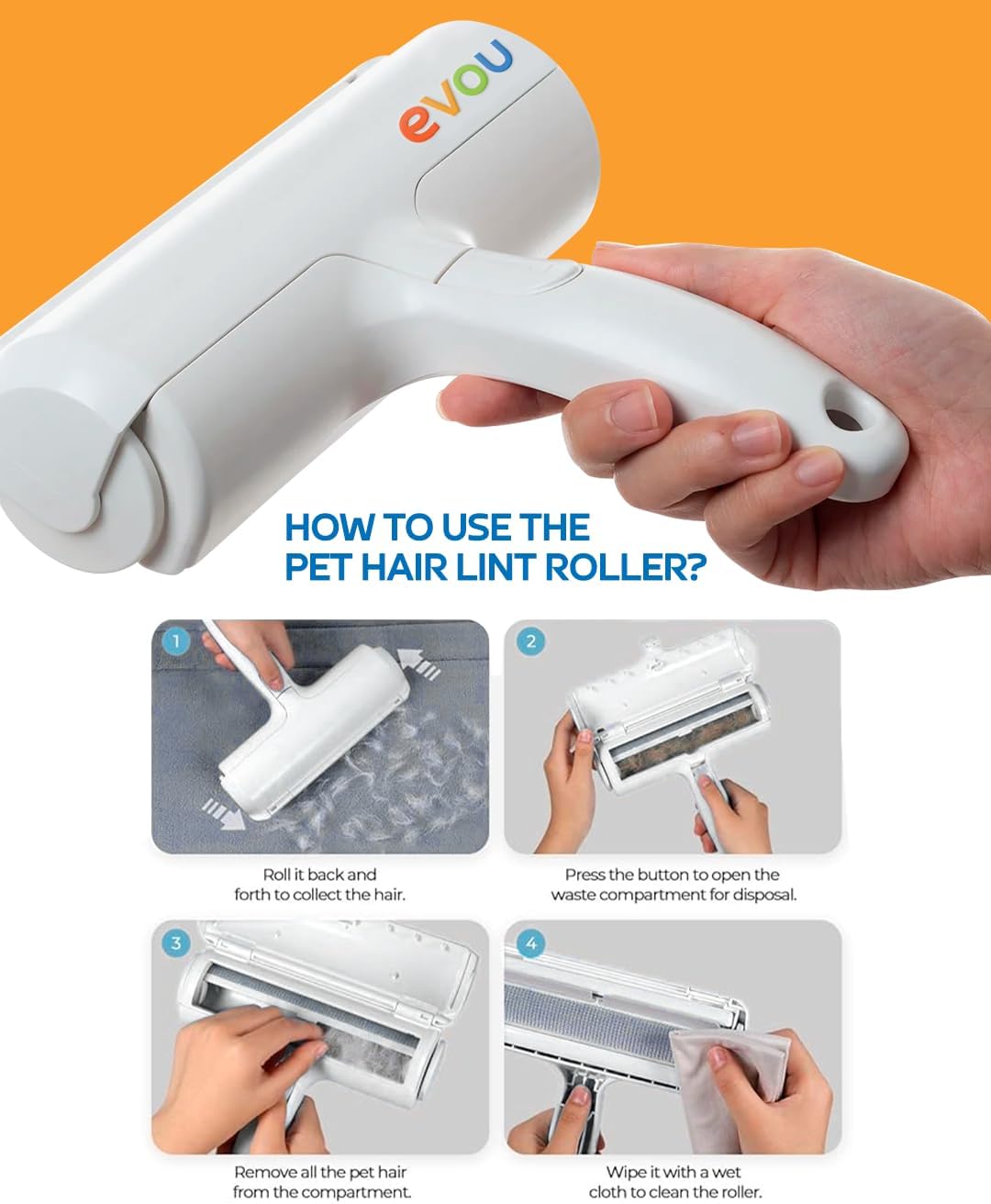 evou

HOW TO USE THE PET HAIR LINT ROLLER?

1

Roll it back and forth to collect the hair.

2

Press the button to open the waste compartment for disposal.

3

Remove all the pet hair from the compartment.

4

Wipe it with a wet cloth to clean the roller.