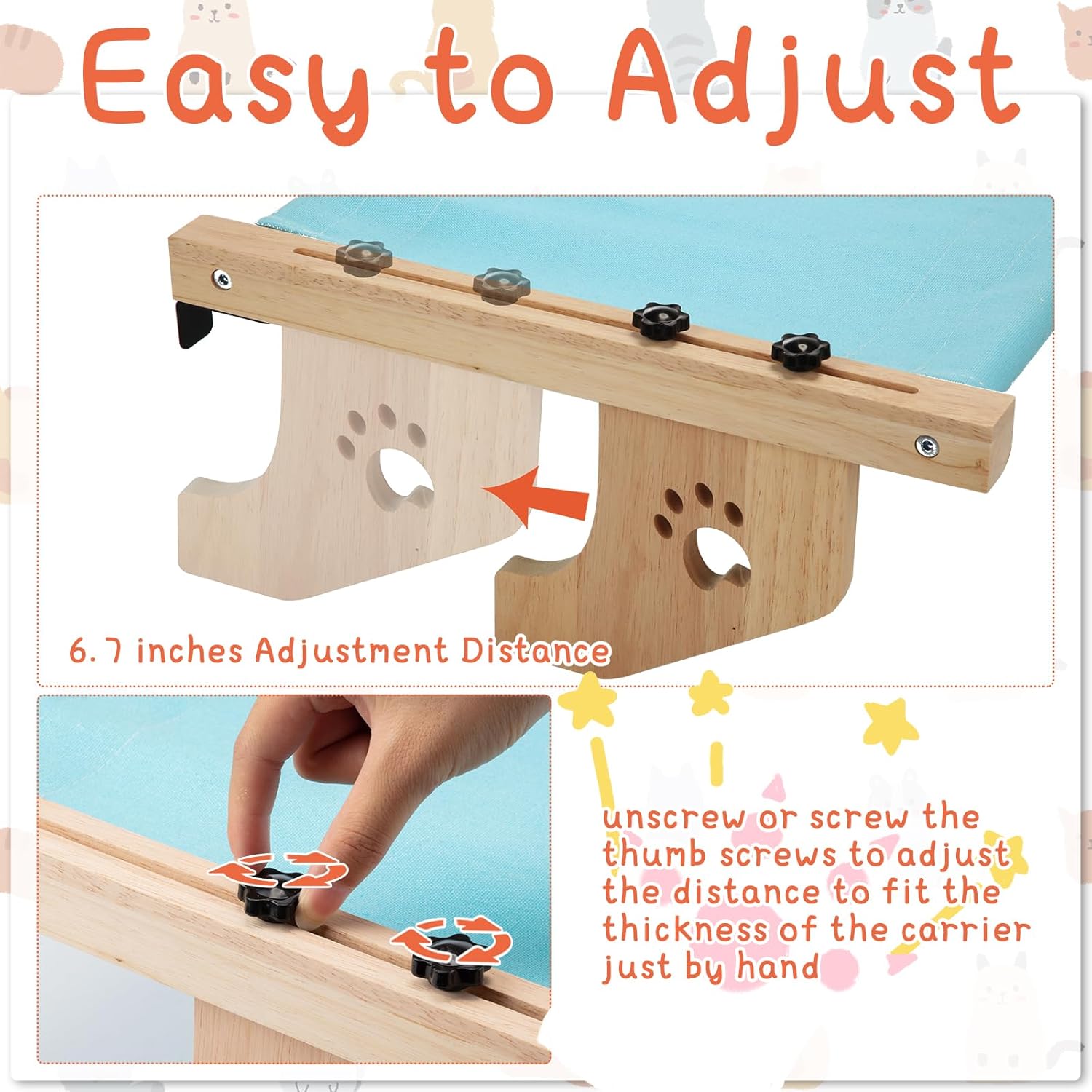 Easy to Adjust

6.7 inches Adjustment Distance

unscrew or screw the thumb screws to adjust the distance to fit the thickness of the carrier just by hand