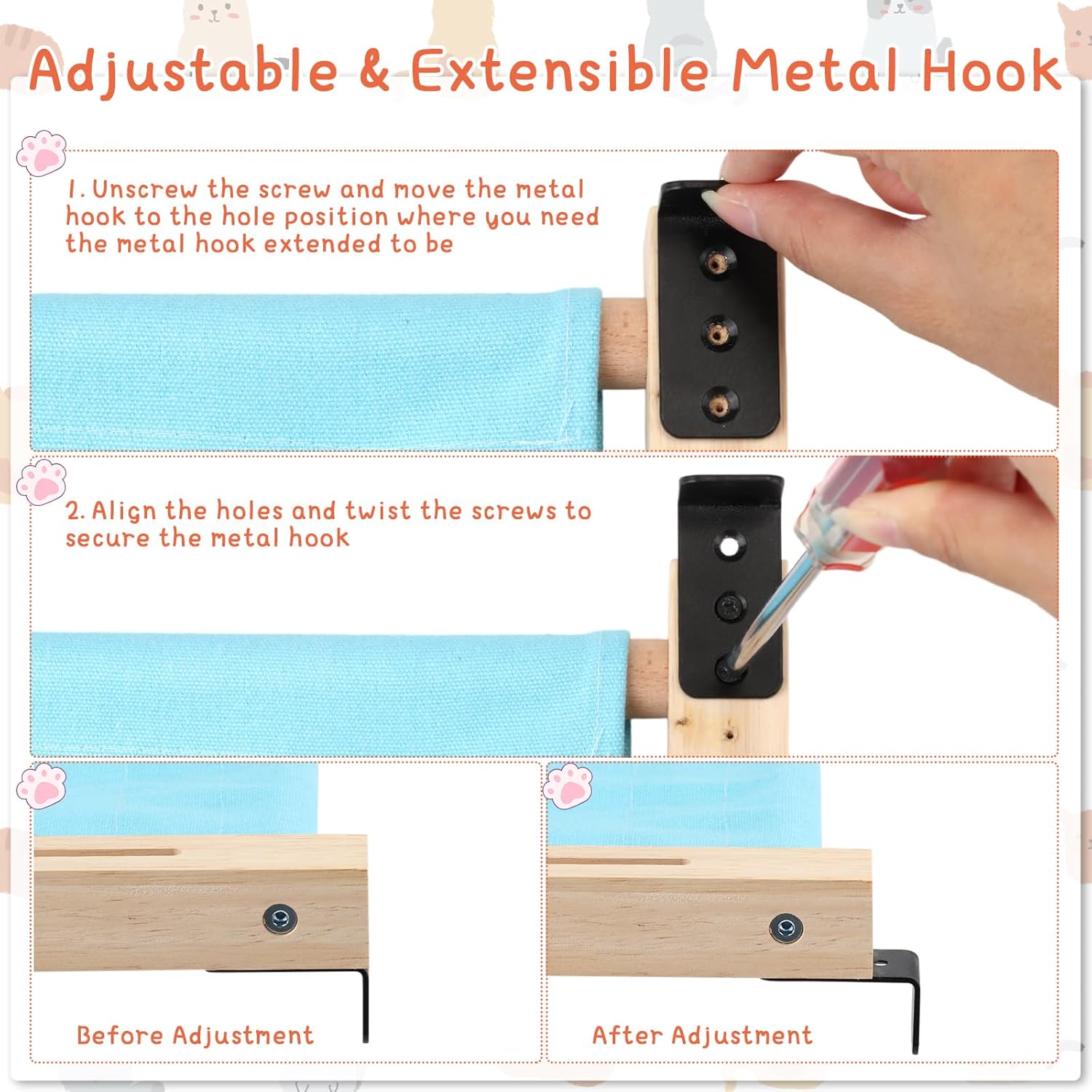 Adjustable & Extensible Metal Hook

1. Unscrew the screw and move the metal hook to the hole position where you need the metal hook extended to be

2. Align the holes and twist the screws to secure the metal hook

Before Adjustment

After Adjustment