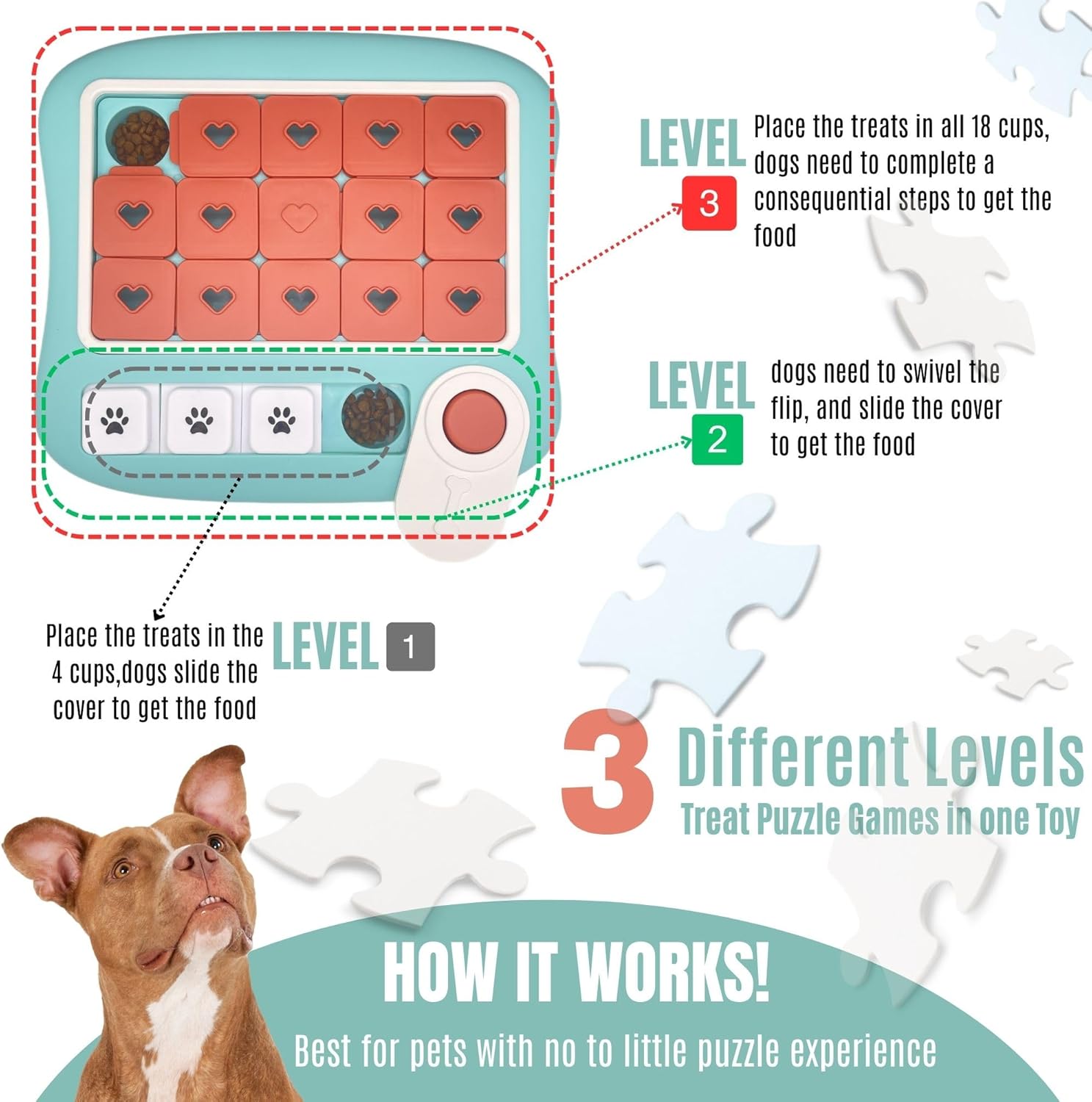 LEVEL 3 Place the treats in all 18 cups, dogs need to complete a consequential steps to get the food

LEVEL 2 dogs need to swivel the flip, and slide the cover to get the food

Place the treats in the 4 cups,dogs slide the cover to get the food LEVEL 1

3 Different Levels
Treat Puzzle Games in one Toy

HOW IT WORKS!
Best for pets with no to little puzzle experience