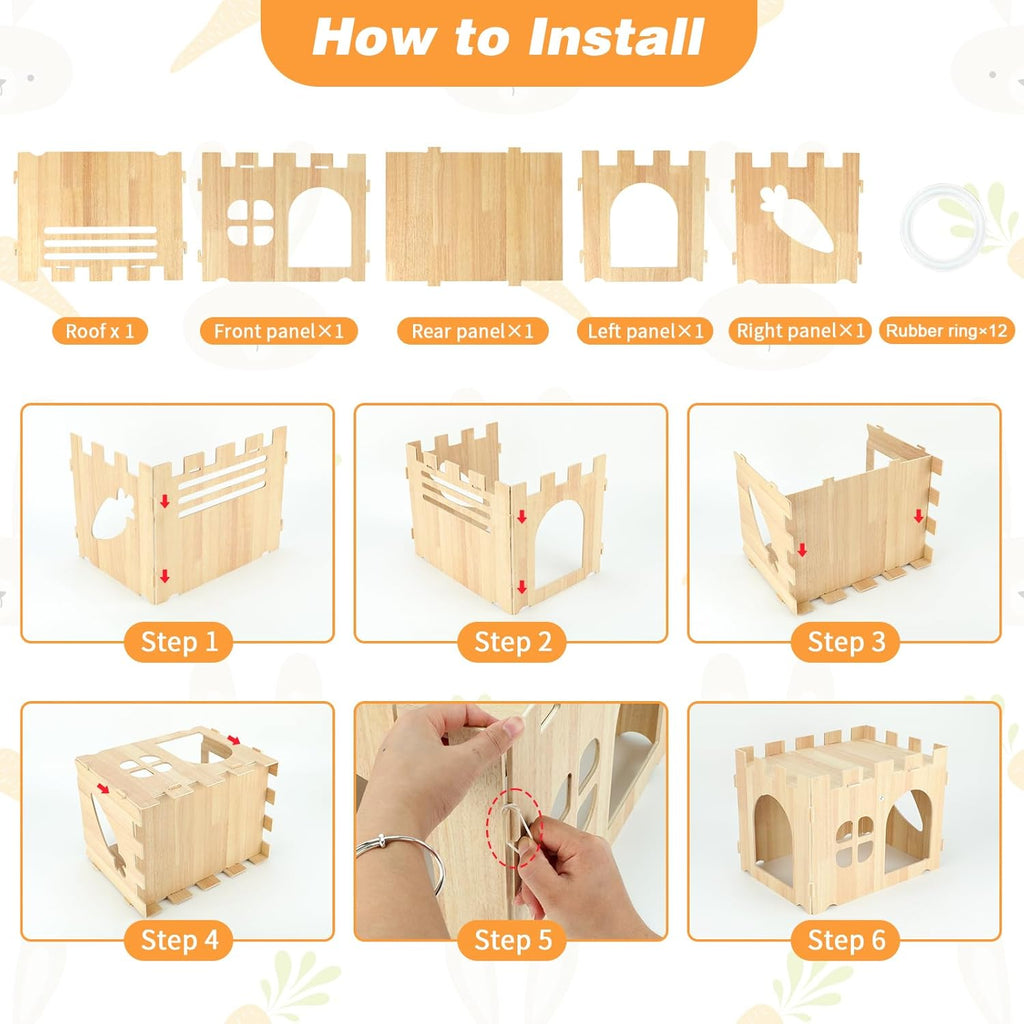 How to Install

Roof x 1

Front panel×1

Rear panel×1

Left panel×1

Right panel×1

Rubber ring×12

Step 1

Step 2

Step 3

Step 4

Step 5

Step 6