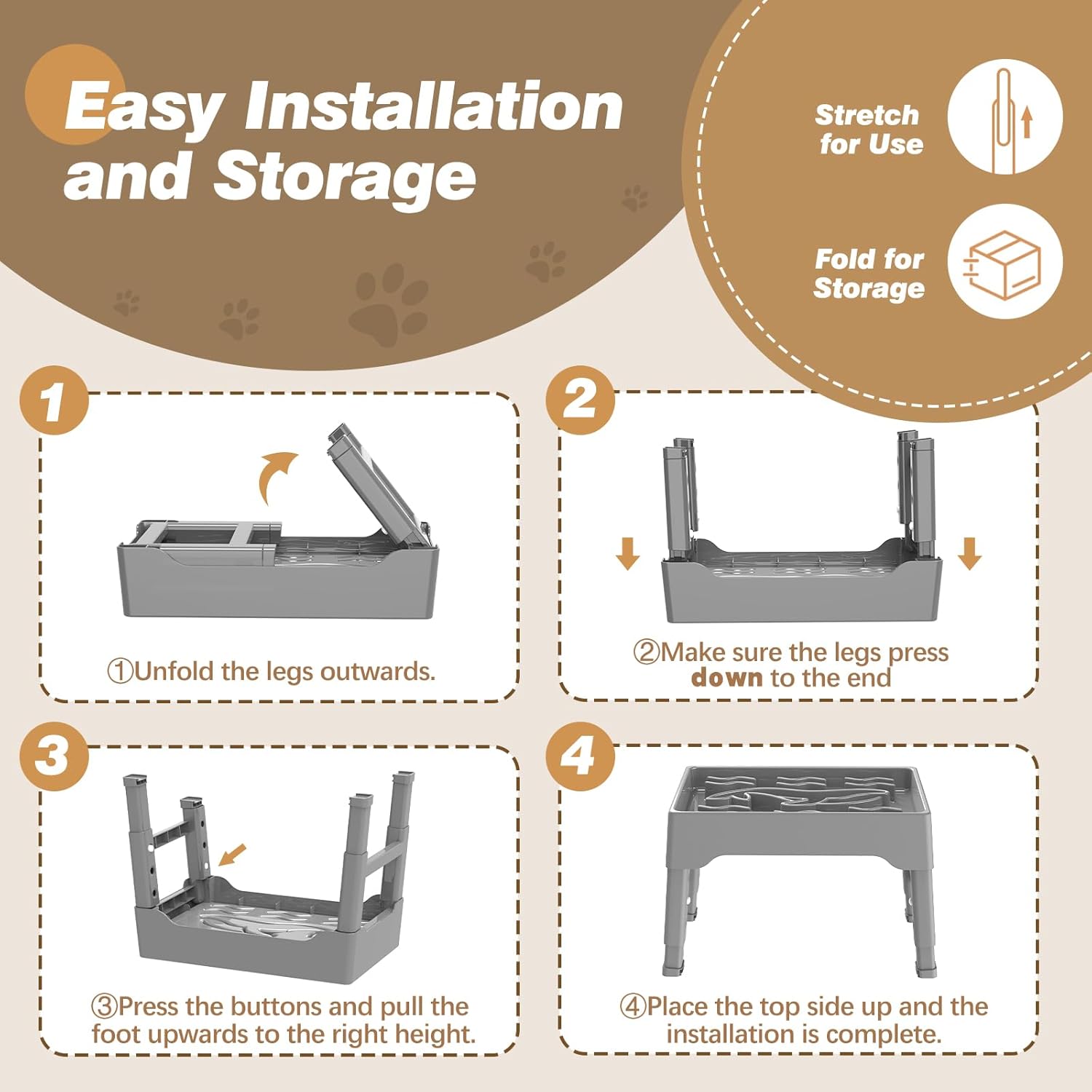 Easy Installation and Storage

Stretch for Use

Fold for Storage

1

①Unfold the legs outwards.

2

②Make sure the legs press down to the end

3

③Press the buttons and pull the foot upwards to the right height.

4

④Place the top side up and the installation is complete.