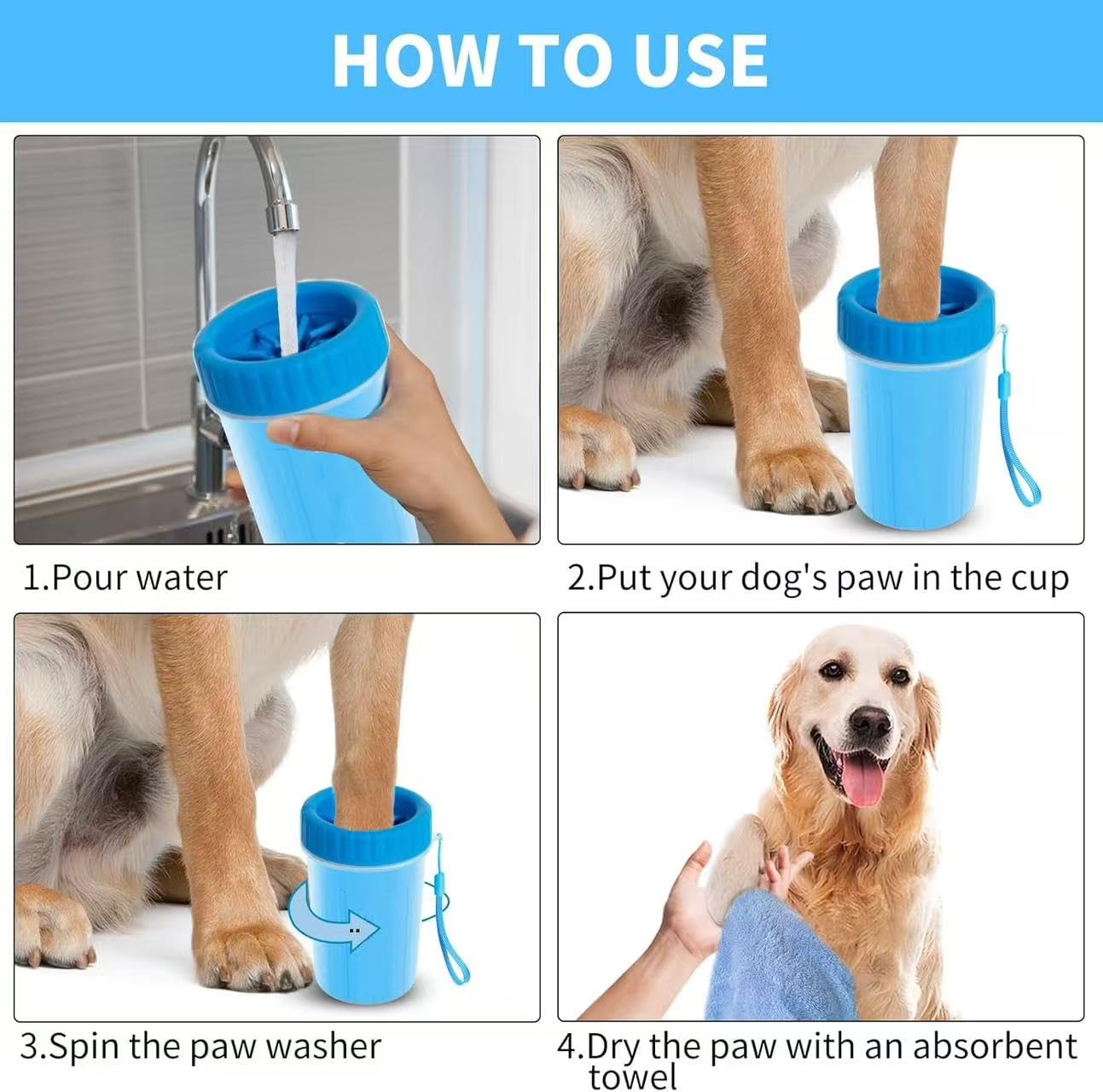 HOW TO USE

1.Pour water

2.Put your dog's paw in the cup

3.Spin the paw washer

4.Dry the paw with an absorbent towel