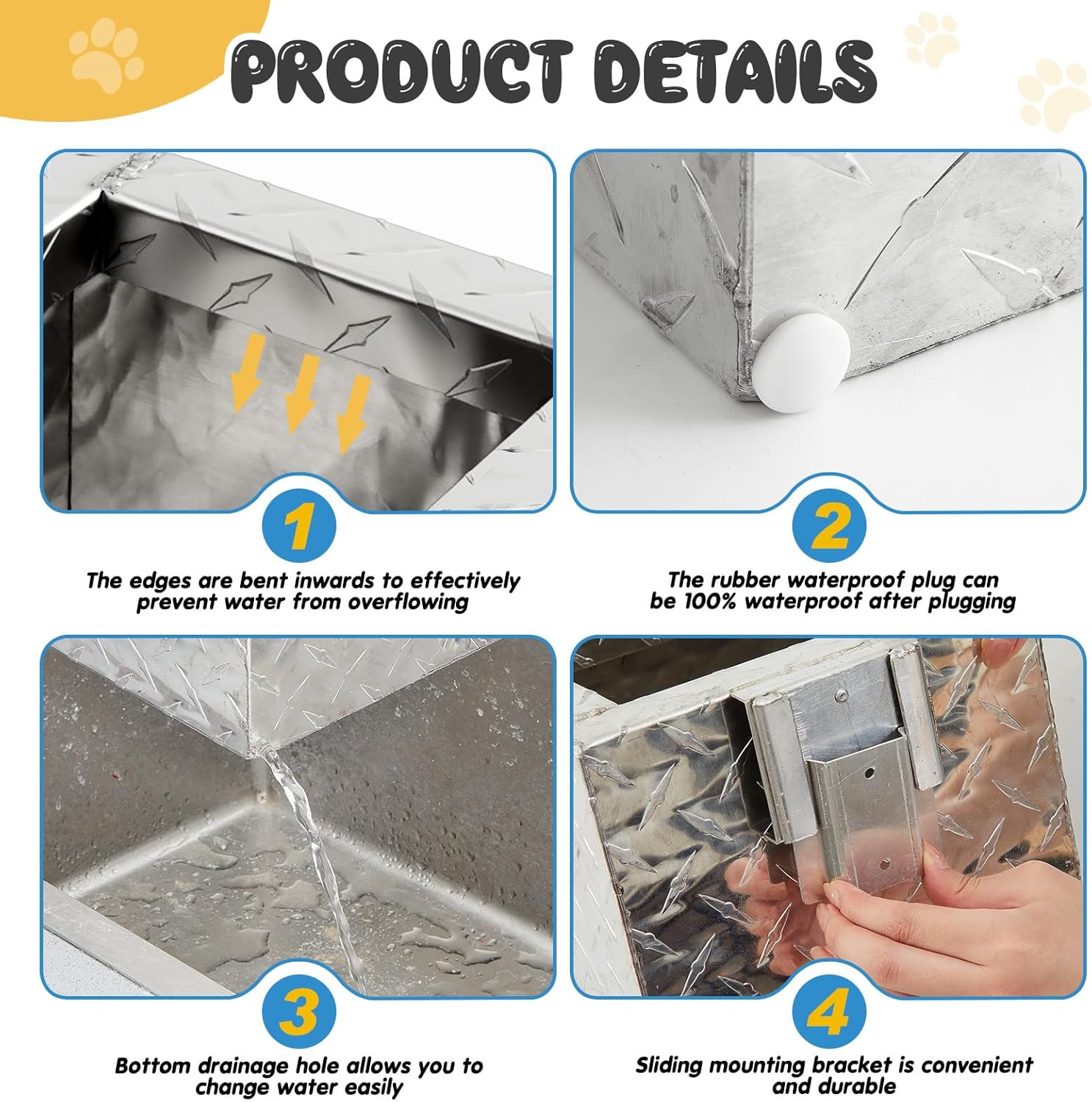 PRODUCT DETAILS

1

The edges are bent inwards to effectively prevent water from overflowing

2

The rubber waterproof plug can be 100% waterproof after plugging

3

Bottom drainage hole allows you to change water easily

4

Sliding mounting bracket is convenient and durable