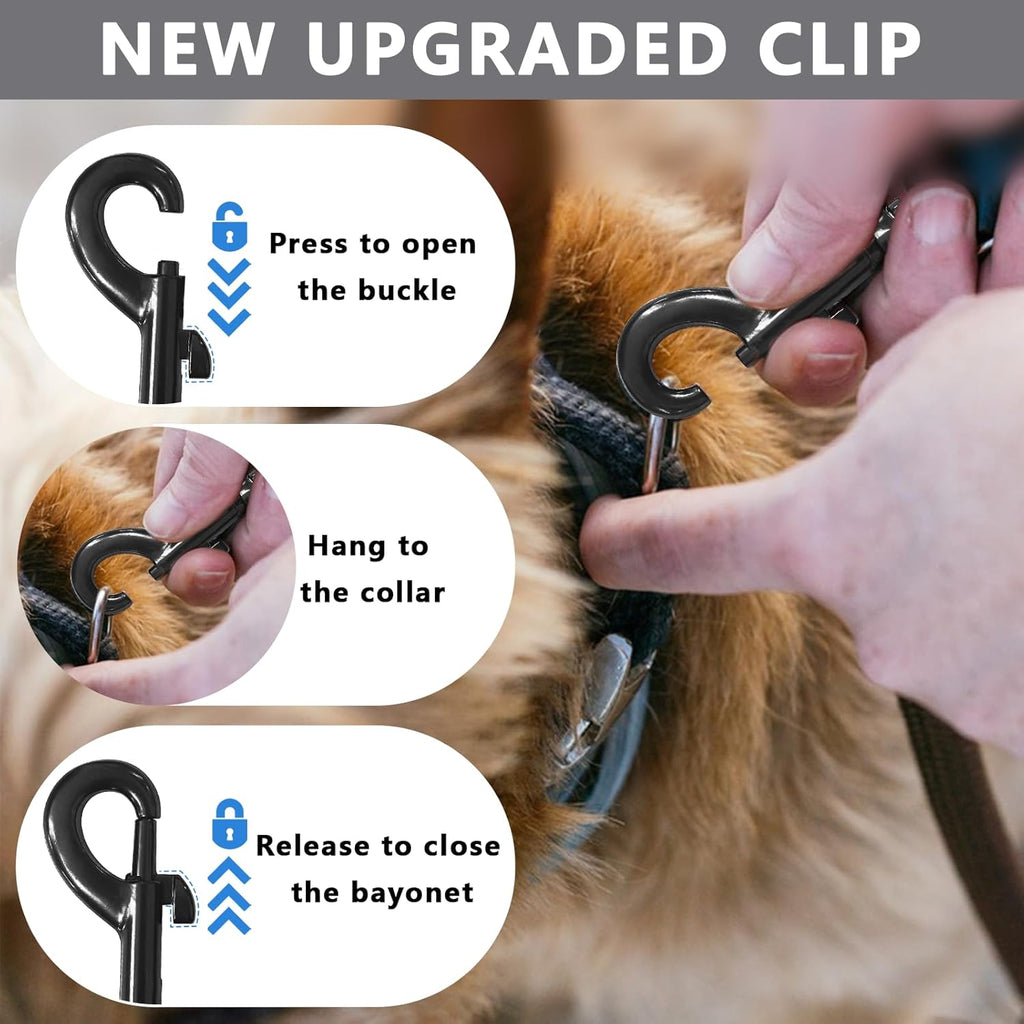 NEW UPGRADED CLIP

Press to open the buckle

Hang to the collar

Release to close the bayonet