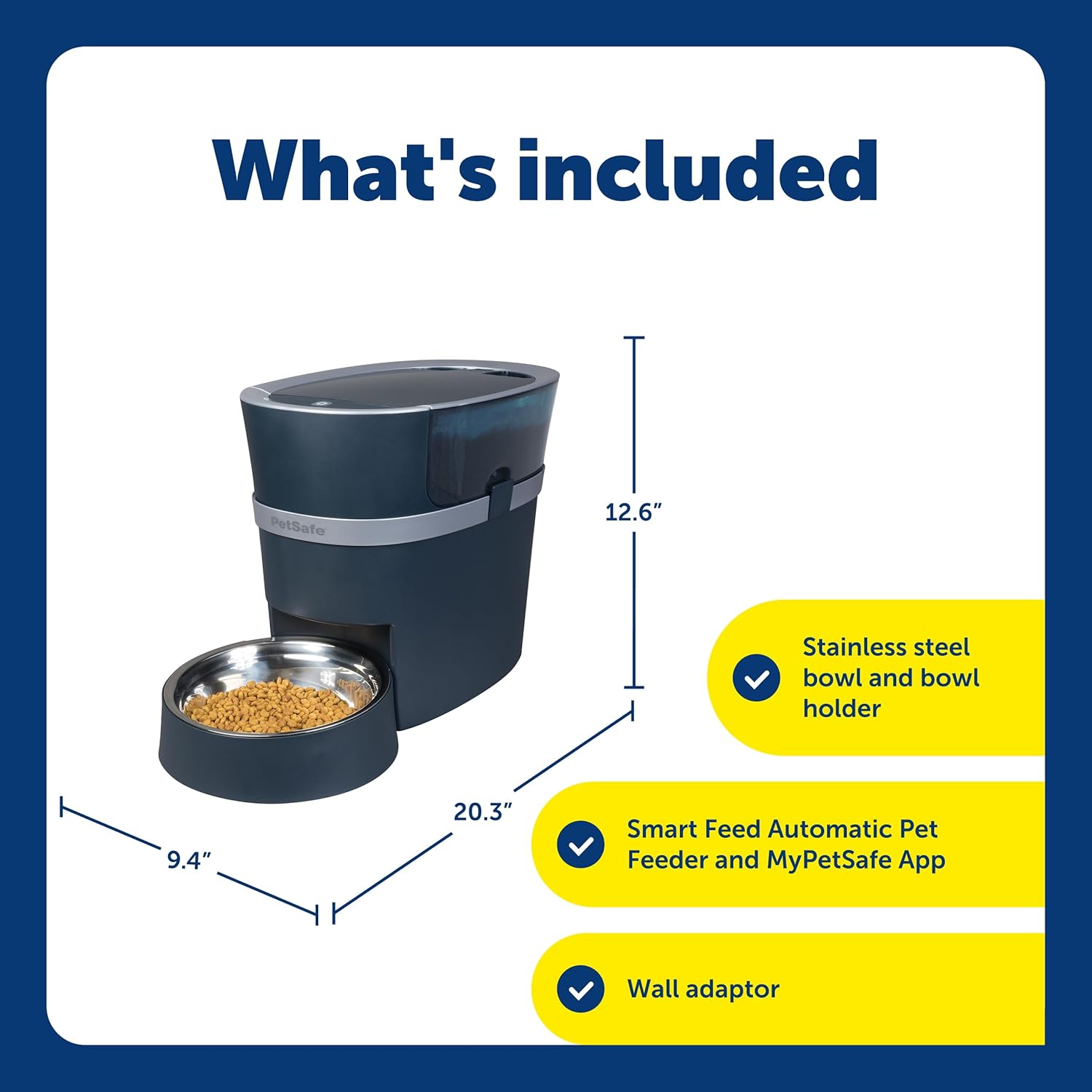 What's included

PetSafe

12.6″

20.3″

9.4″

Stainless steel bowl and bowl holder

Smart Feed Automatic Pet Feeder and MyPetSafe App

Wall adaptor