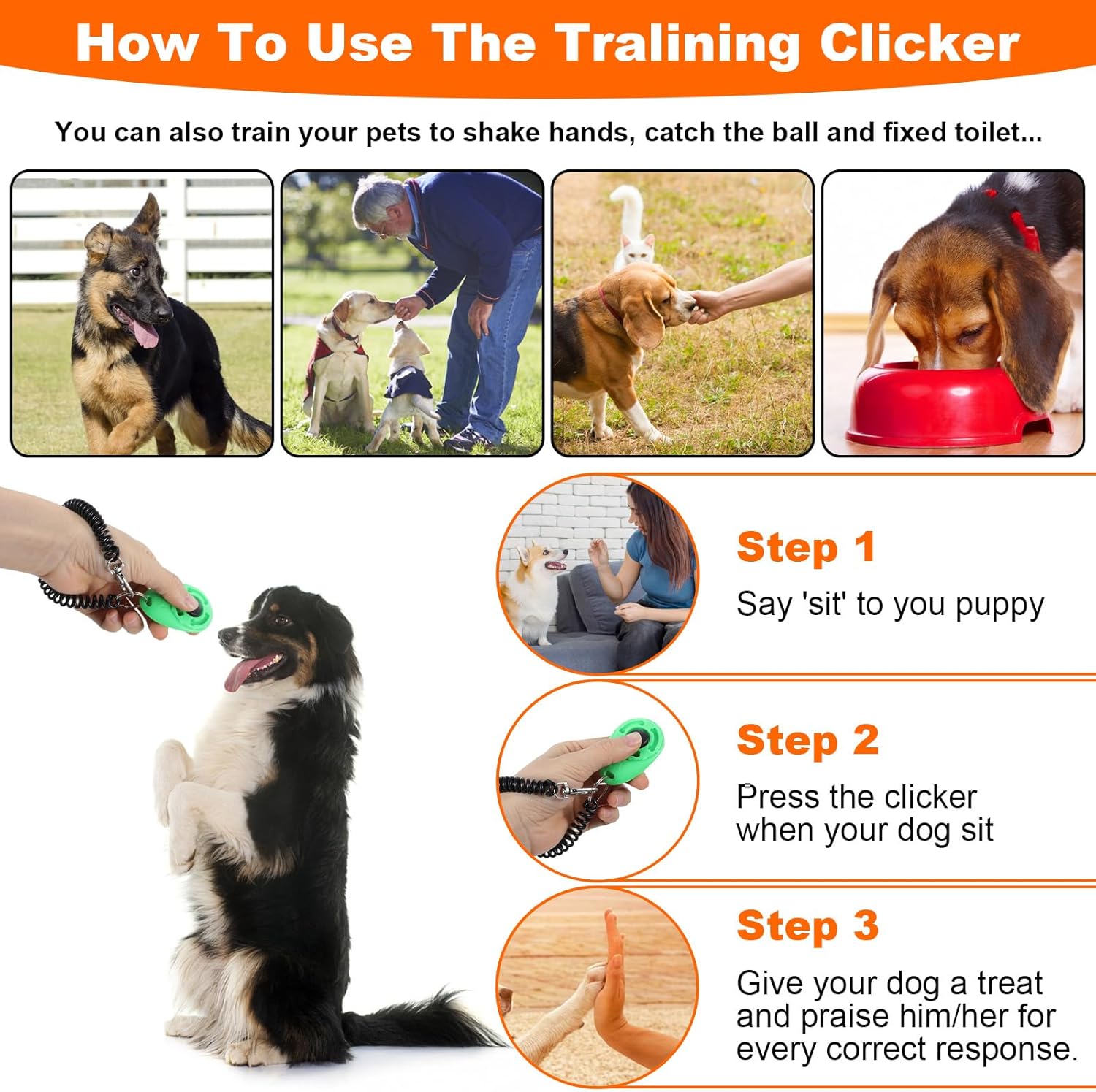 How To Use The Tralining Clicker

You can also train your pets to shake hands, catch the ball and fixed toilet...

Step 1

Say 'sit' to you puppy

Step 2

Press the clicker when your dog sit

Step 3

Give your dog a treat and praise him/her for every correct response.