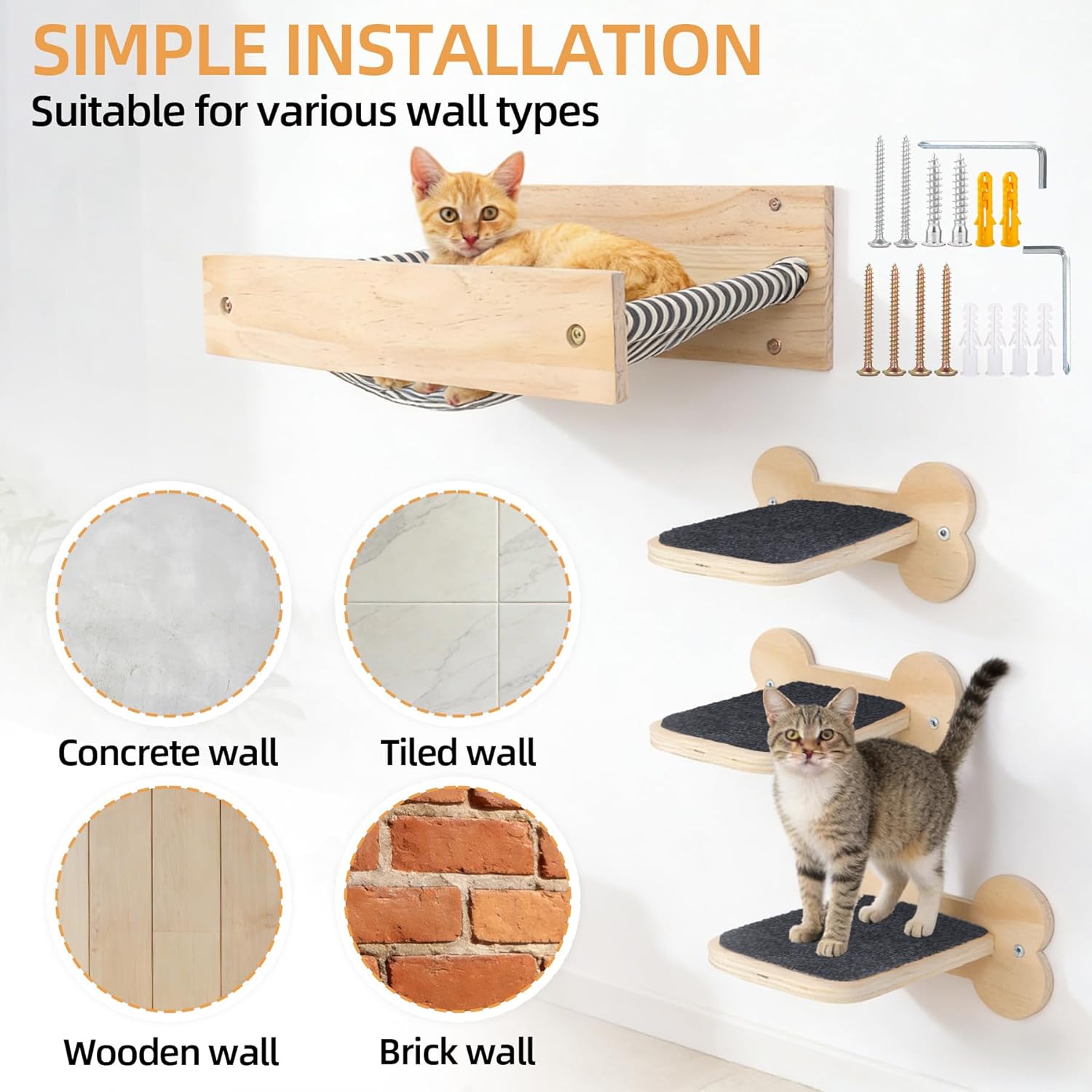 SIMPLE INSTALLATION
Suitable for various wall types

Concrete wall
Tiled wall
Wooden wall
Brick wall