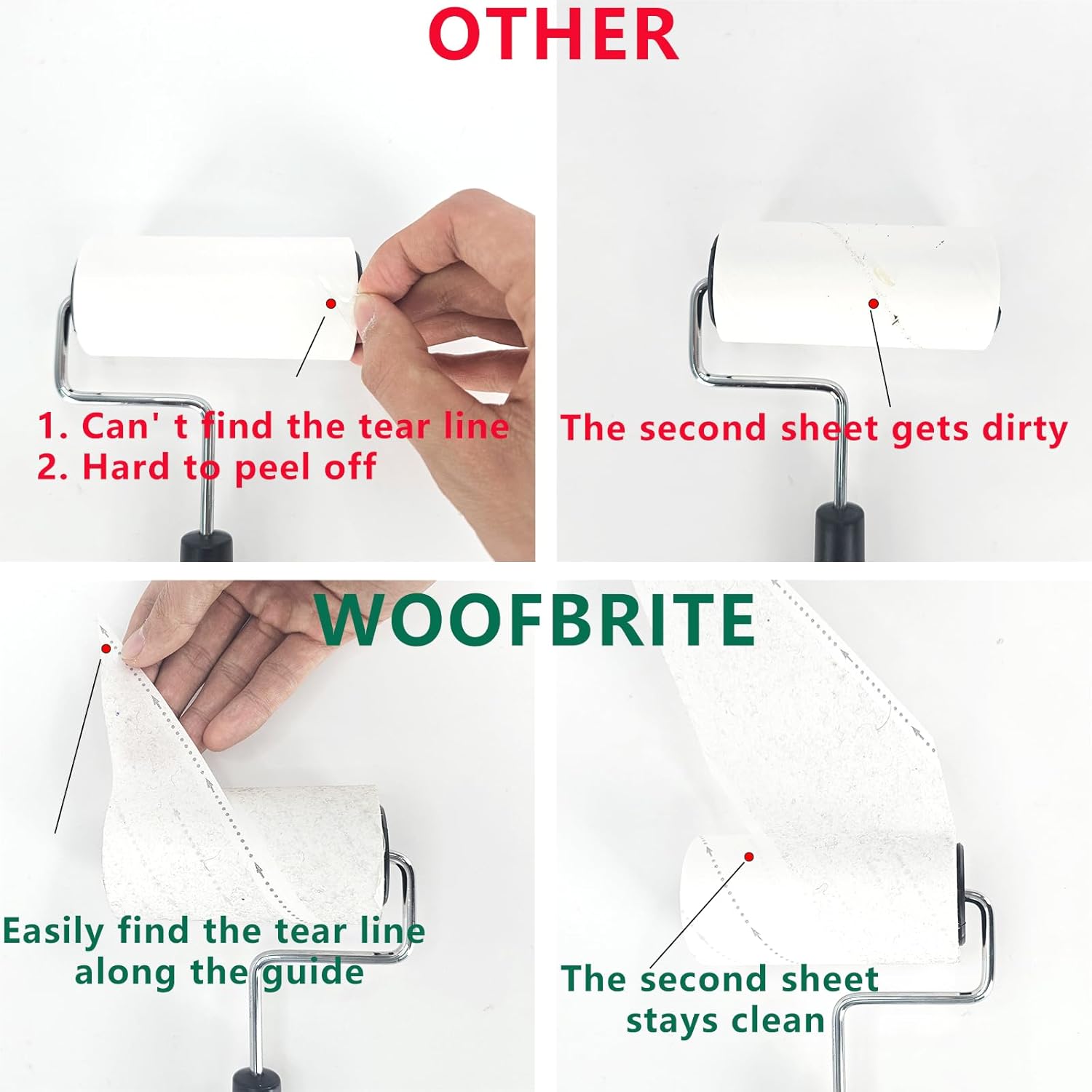 OTHER

1. Can' t find the tear line
2. Hard to peel off

The second sheet gets dirty

WOOFBRITE

Easily find the tear line along the guide

The second sheet stays clean