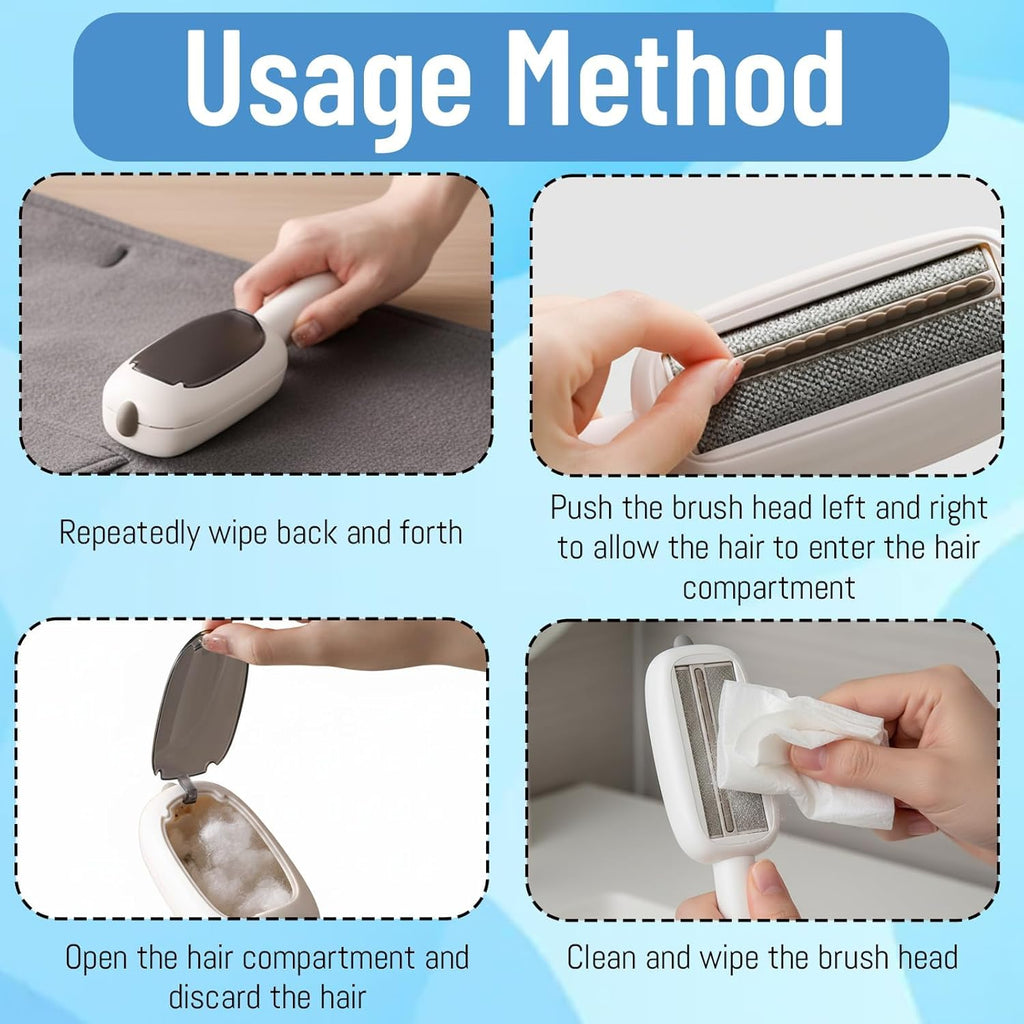 Usage Method

Repeatedly wipe back and forth

Push the brush head left and right to allow the hair to enter the hair compartment

Open the hair compartment and discard the hair

Clean and wipe the brush head