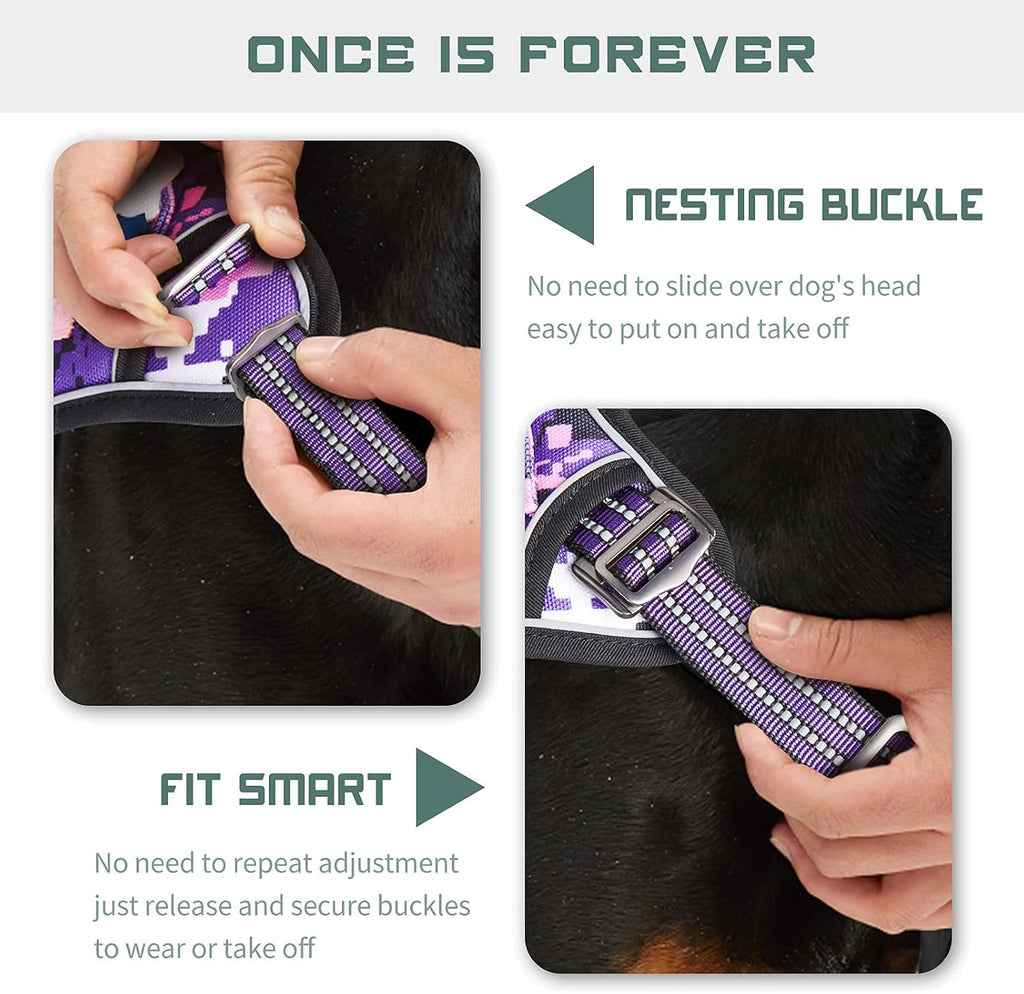 ONCE IS FOREVER

NESTING BUCKLE

No need to slide over dog's head easy to put on and take off

FIT SMART

No need to repeat adjustment just release and secure buckles to wear or take off