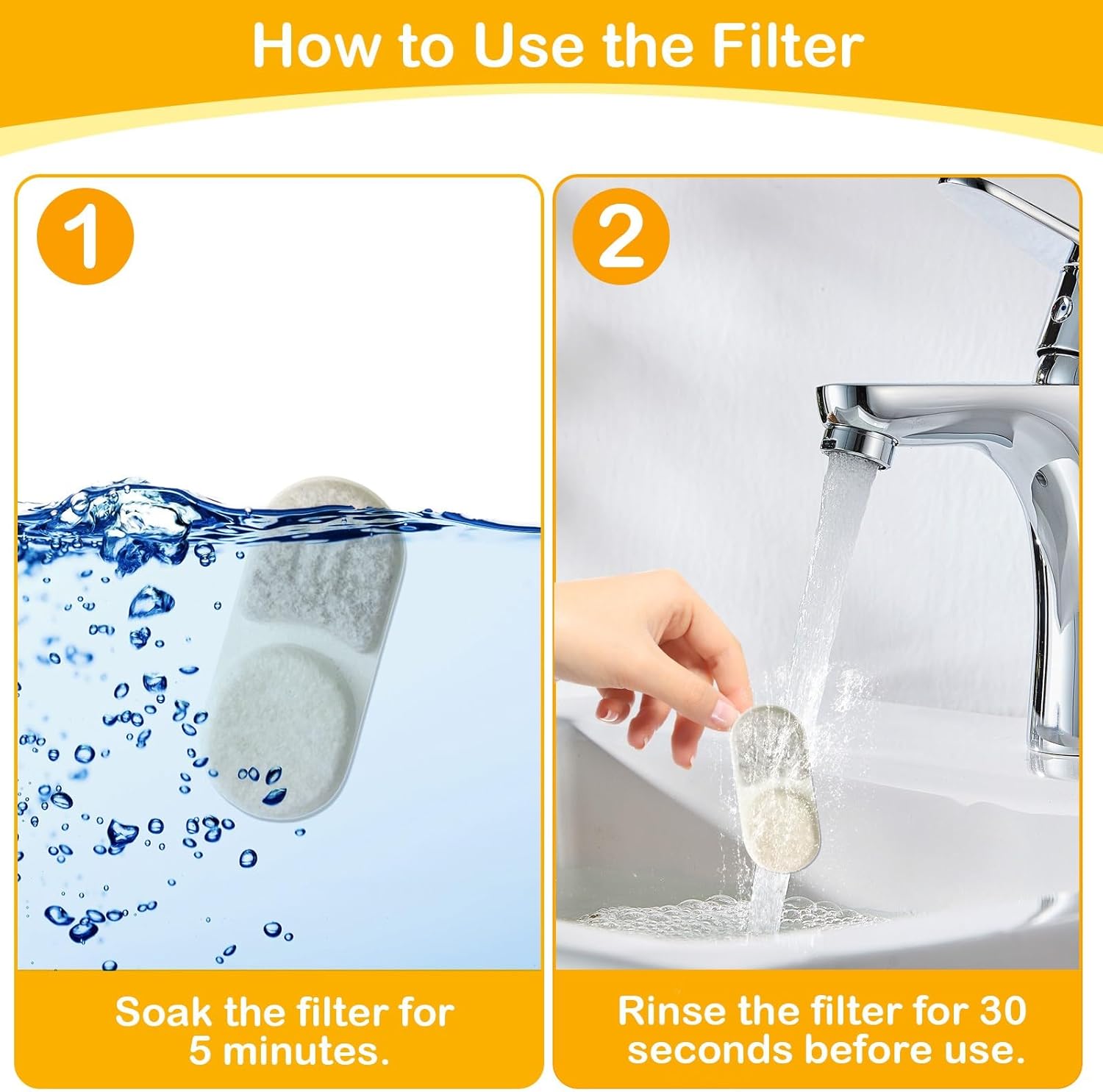 How to Use the Filter

1

Soak the filter for 5 minutes.

2

Rinse the filter for 30 seconds before use.