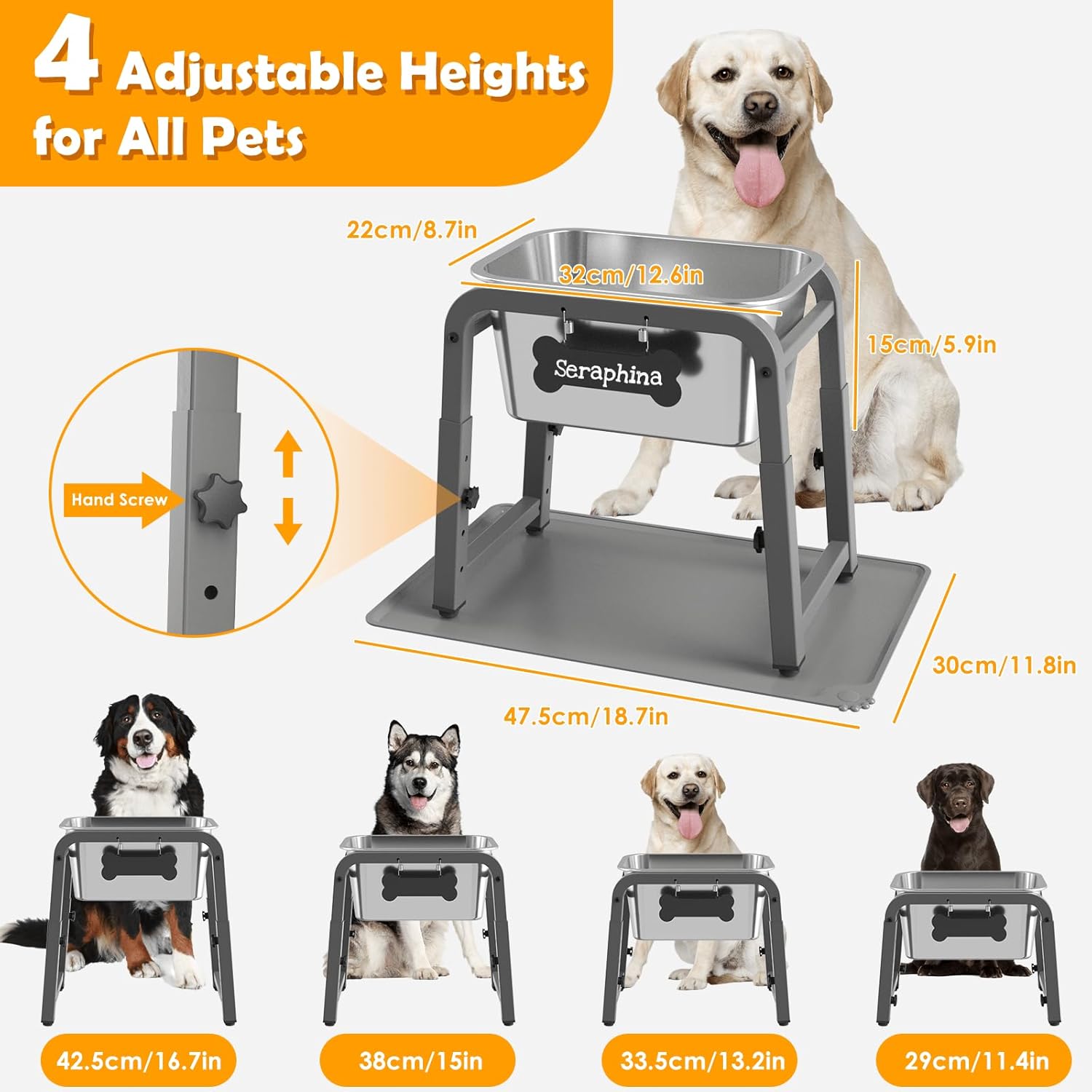 4 Adjustable Heights for All Pets

22cm/8.7in

32cm/12.6in

15cm/5.9in

Seraphina

Hand Screw

30cm/11.8in

47.5cm/18.7in

42.5cm/16.7in

38cm/15in

33.5cm/13.2in

29cm/11.4in