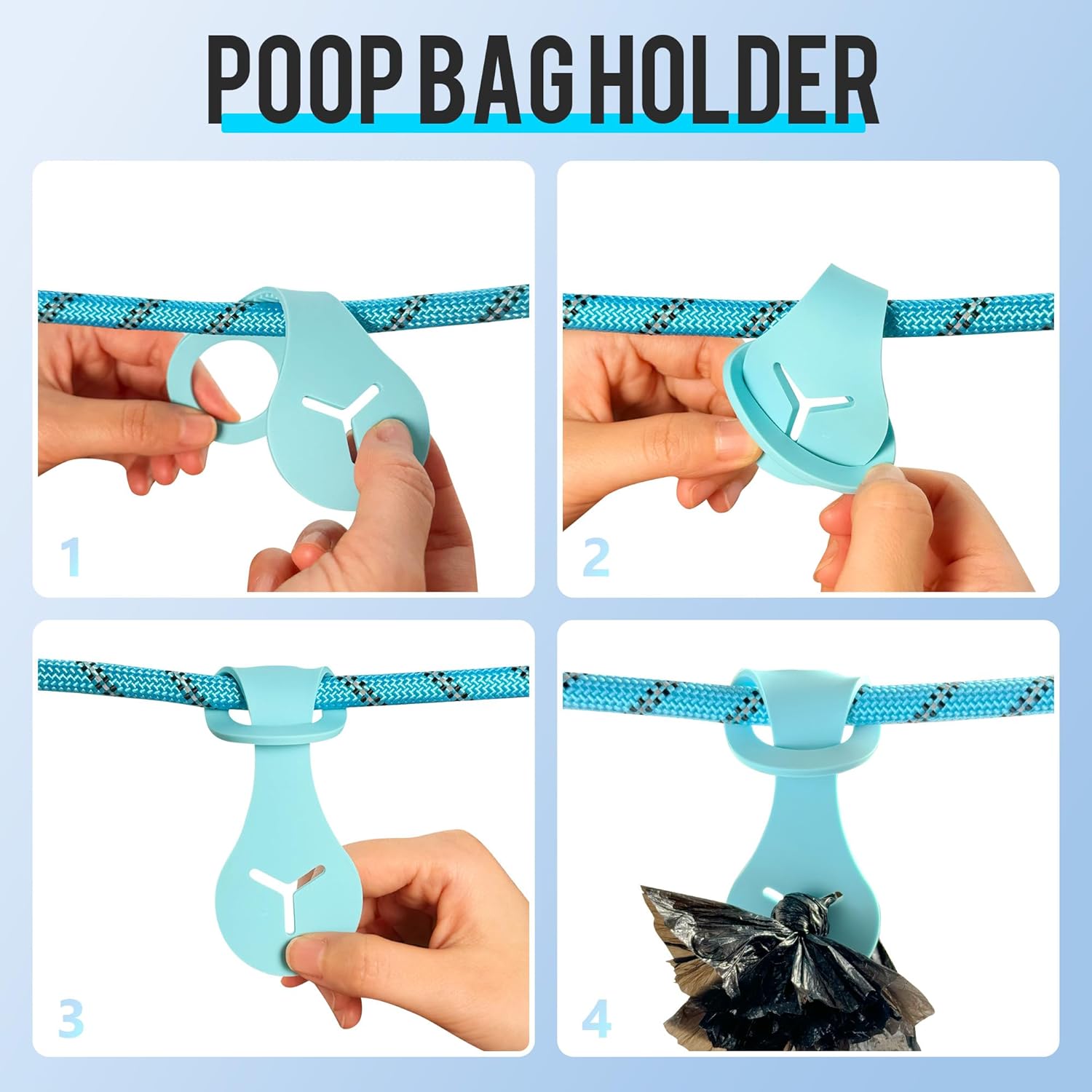 POOP BAG HOLDER

1

2

3

4