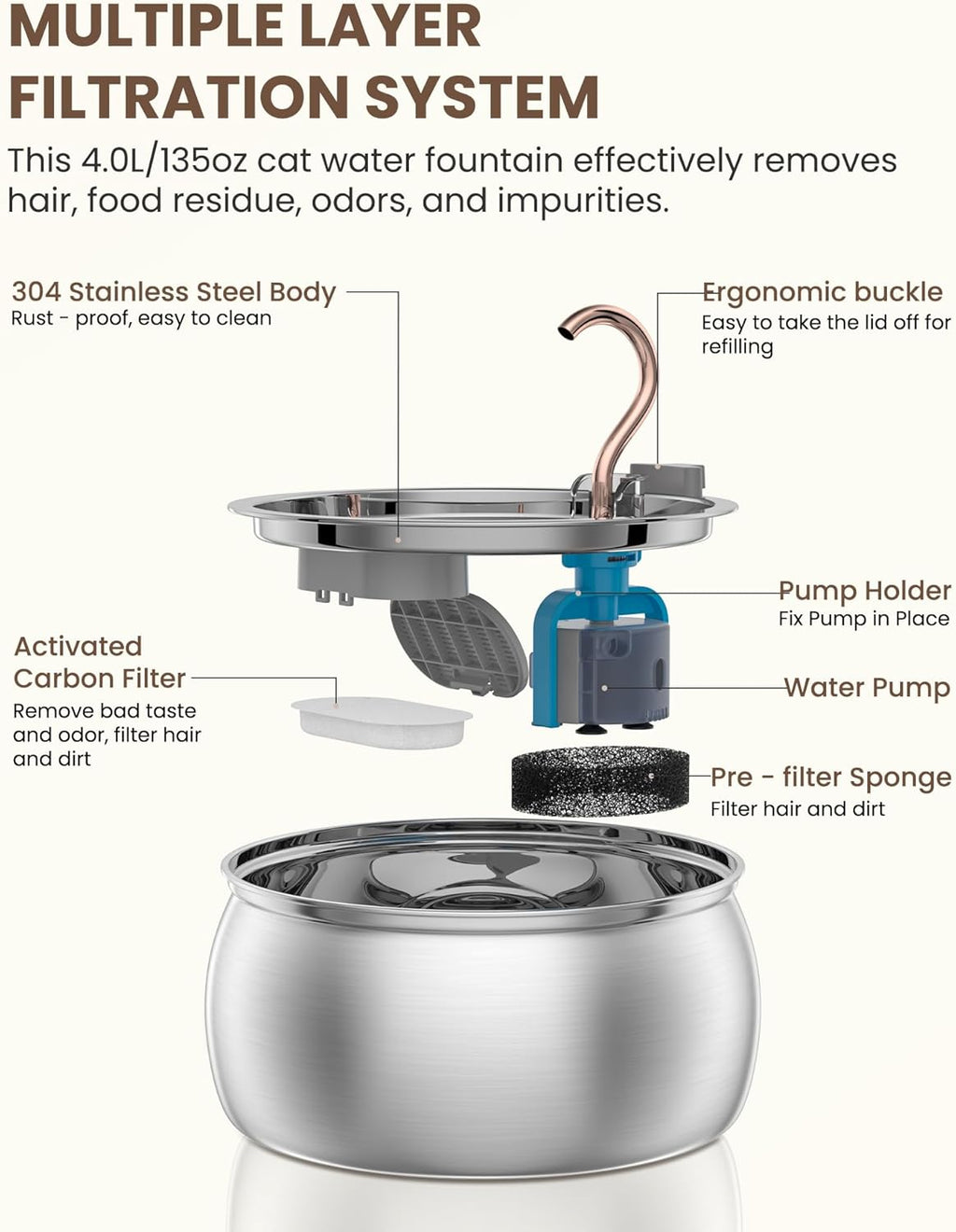 MULTIPLE LAYER FILTRATION SYSTEM

This 4.0L/135oz cat water fountain effectively removes hair, food residue, odors, and impurities.

304 Stainless Steel Body
Rust - proof, easy to clean

Ergonomic buckle
Easy to take the lid off for refilling

Pump Holder
Fix Pump in Place

Activated Carbon Filter
Remove bad taste and odor, filter hair and dirt

Water Pump

Pre - filter Sponge
Filter hair and dirt