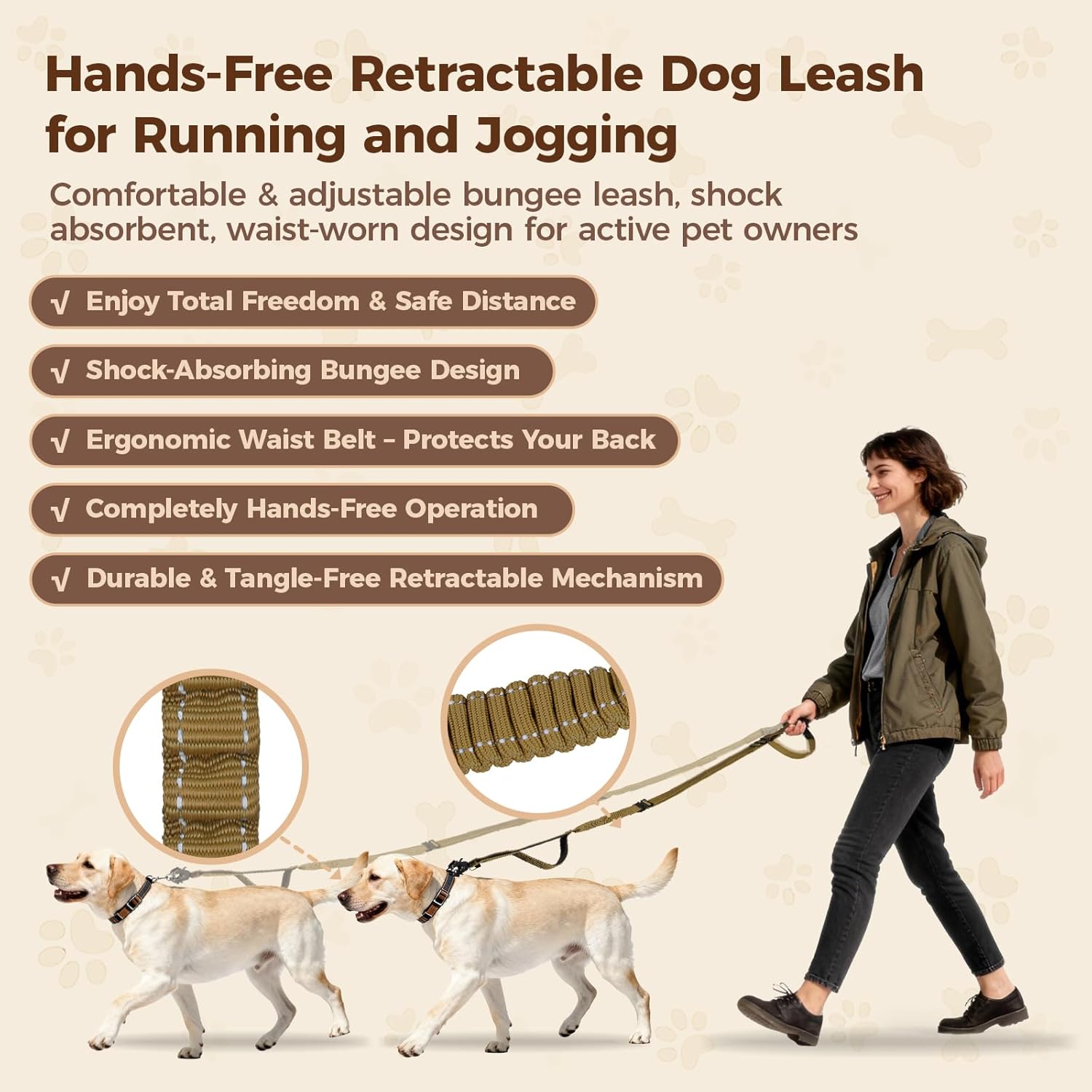 Hands-Free Retractable Dog Leash for Running and Jogging

Comfortable & adjustable bungee leash, shock absorbent, waist-worn design for active pet owners

√ Enjoy Total Freedom & Safe Distance

√ Shock-Absorbing Bungee Design

√ Ergonomic Waist Belt – Protects Your Back

√ Completely Hands-Free Operation

√ Durable & Tangle-Free Retractable Mechanism