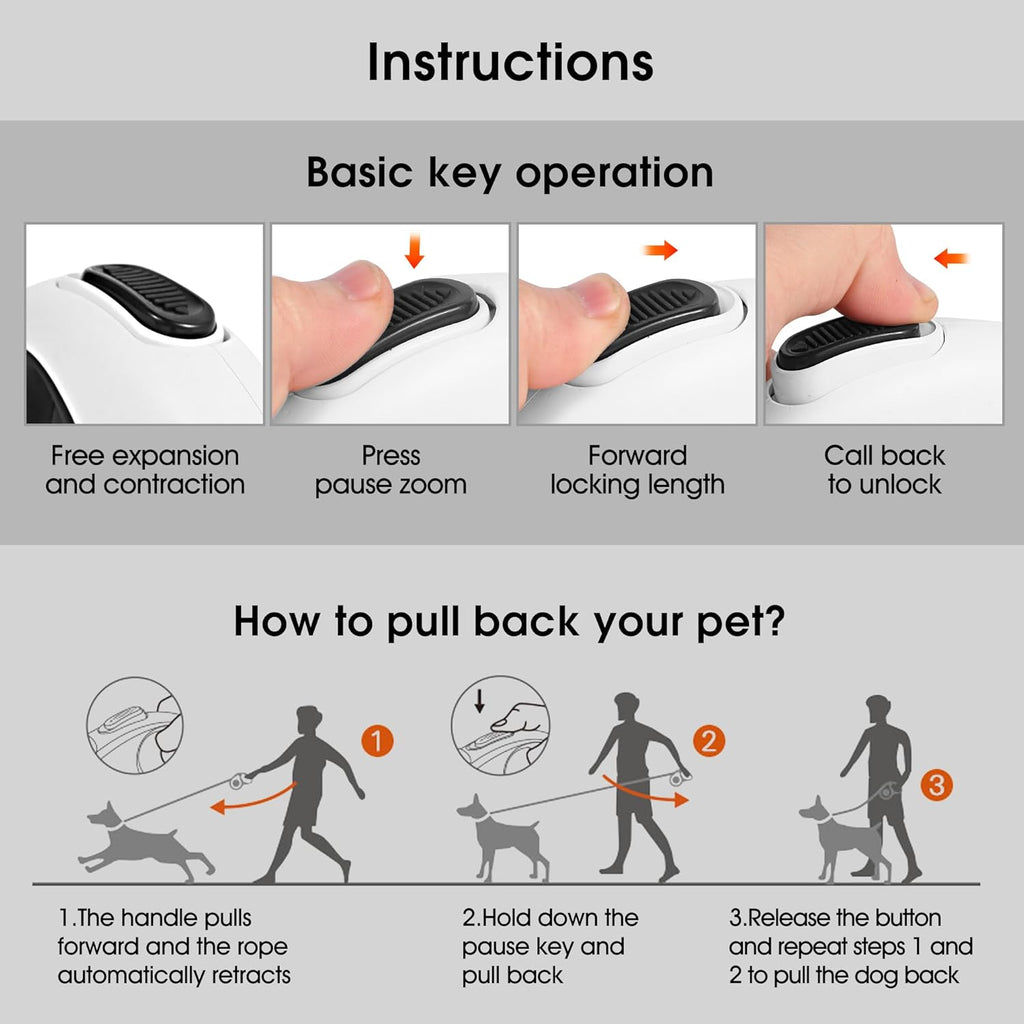 Instructions

Basic key operation

Free expansion and contraction

Press pause zoom

Forward locking length

Call back to unlock

How to pull back your pet?

1

2

3

1.The handle pulls forward and the rope automatically retracts

2.Hold down the pause key and pull back

3.Release the button and repeat steps 1 and 2 to pull the dog back