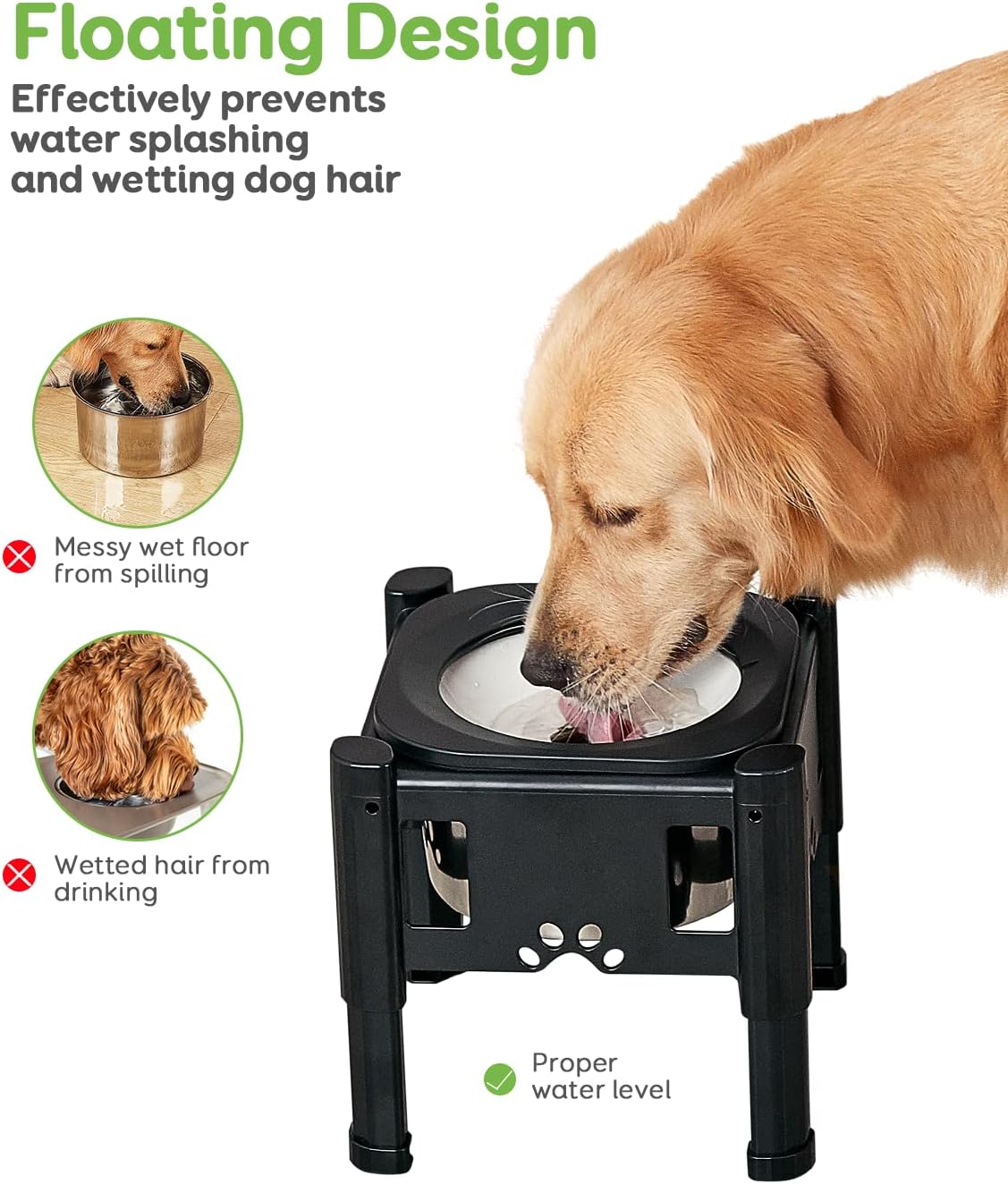 Floating Design

Effectively prevents water splashing and wetting dog hair

Messy wet floor from spilling

Wetted hair from drinking

Proper water level