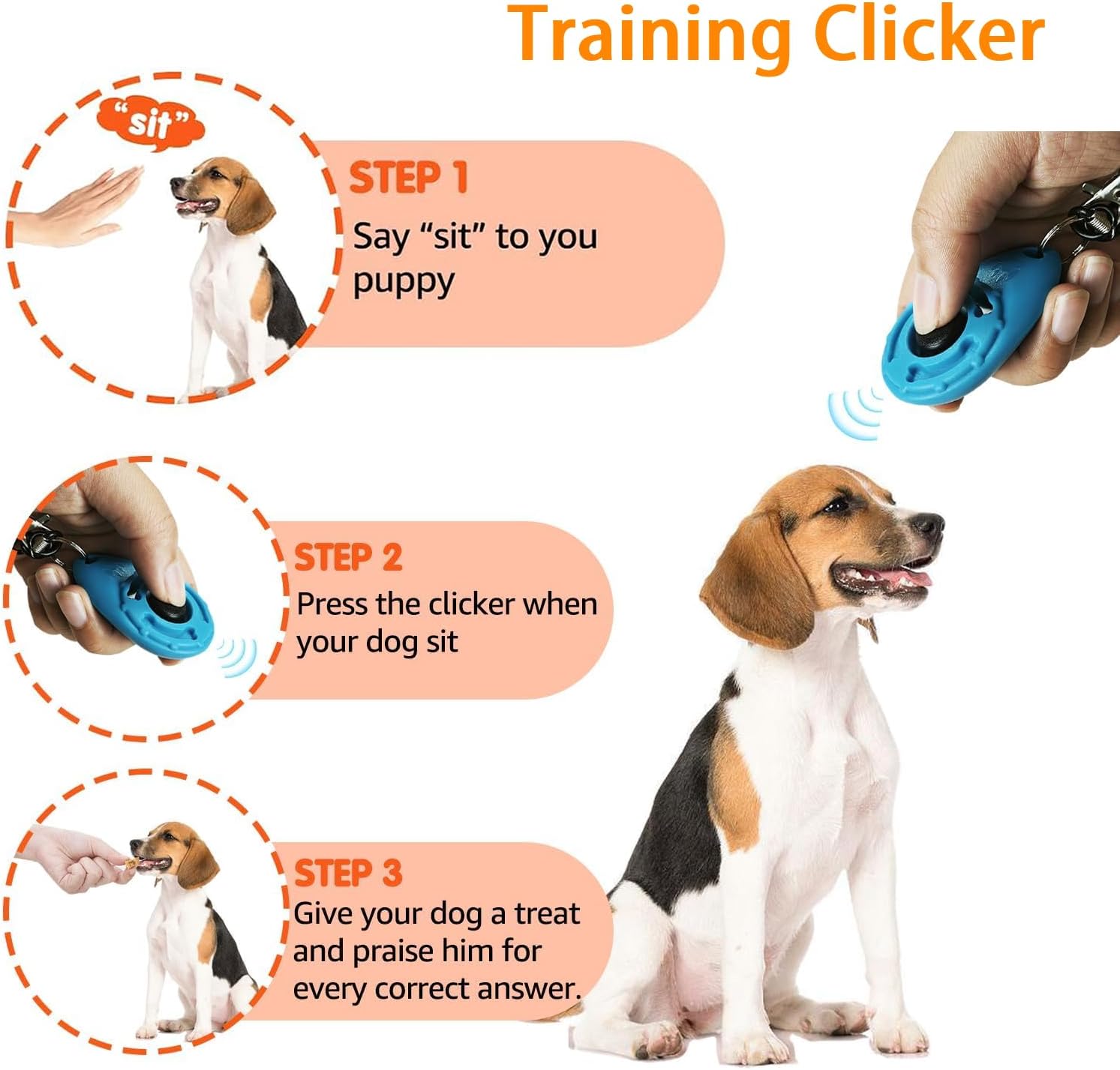 Training Clicker

"sit"

STEP 1
Say "sit" to you puppy

STEP 2
Press the clicker when your dog sit

STEP 3
Give your dog a treat and praise him for every correct answer.