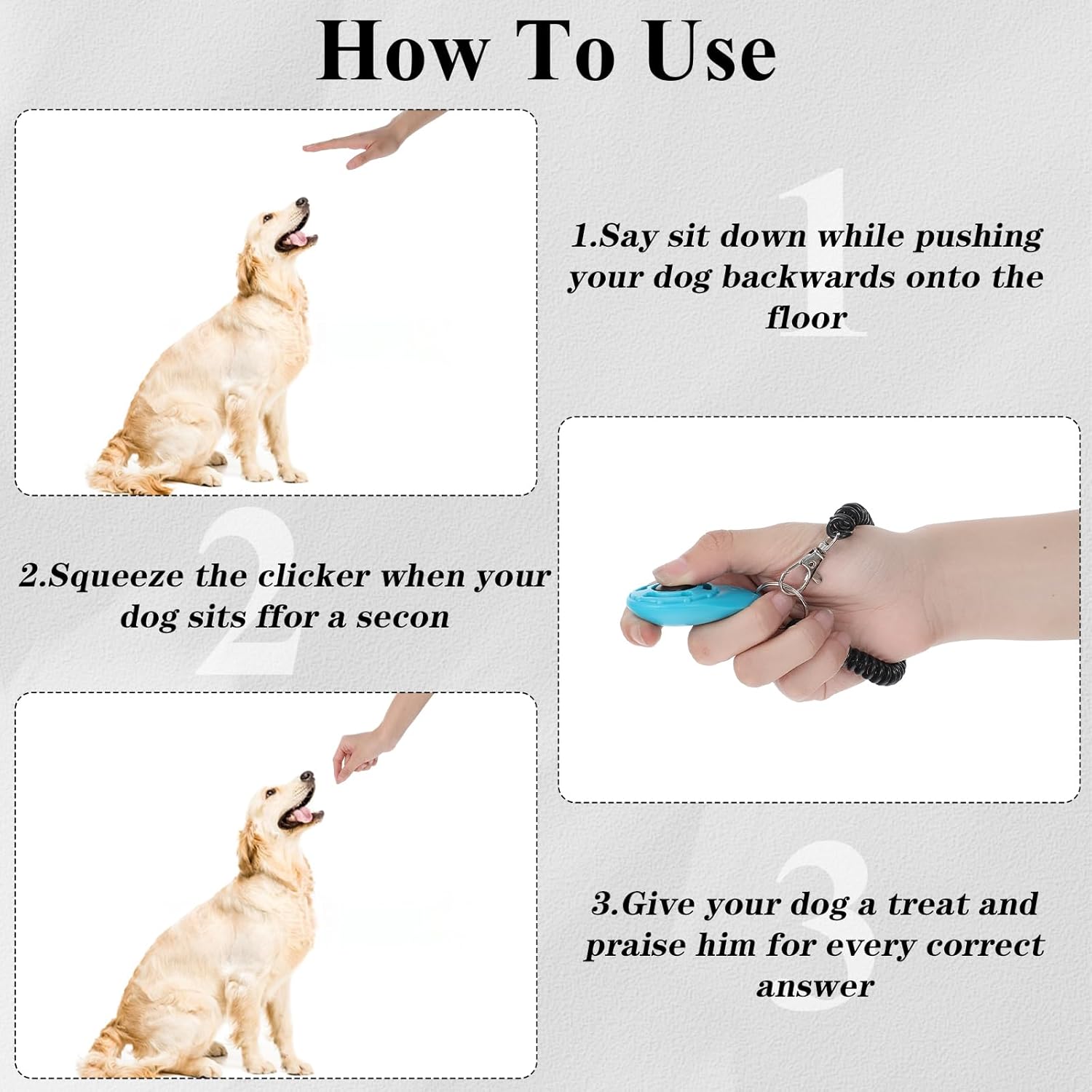 How To Use

1

1.Say sit down while pushing your dog backwards onto the floor

2

2.Squeeze the clicker when your dog sits ffor a secon

3

3.Give your dog a treat and praise him for every correct answer