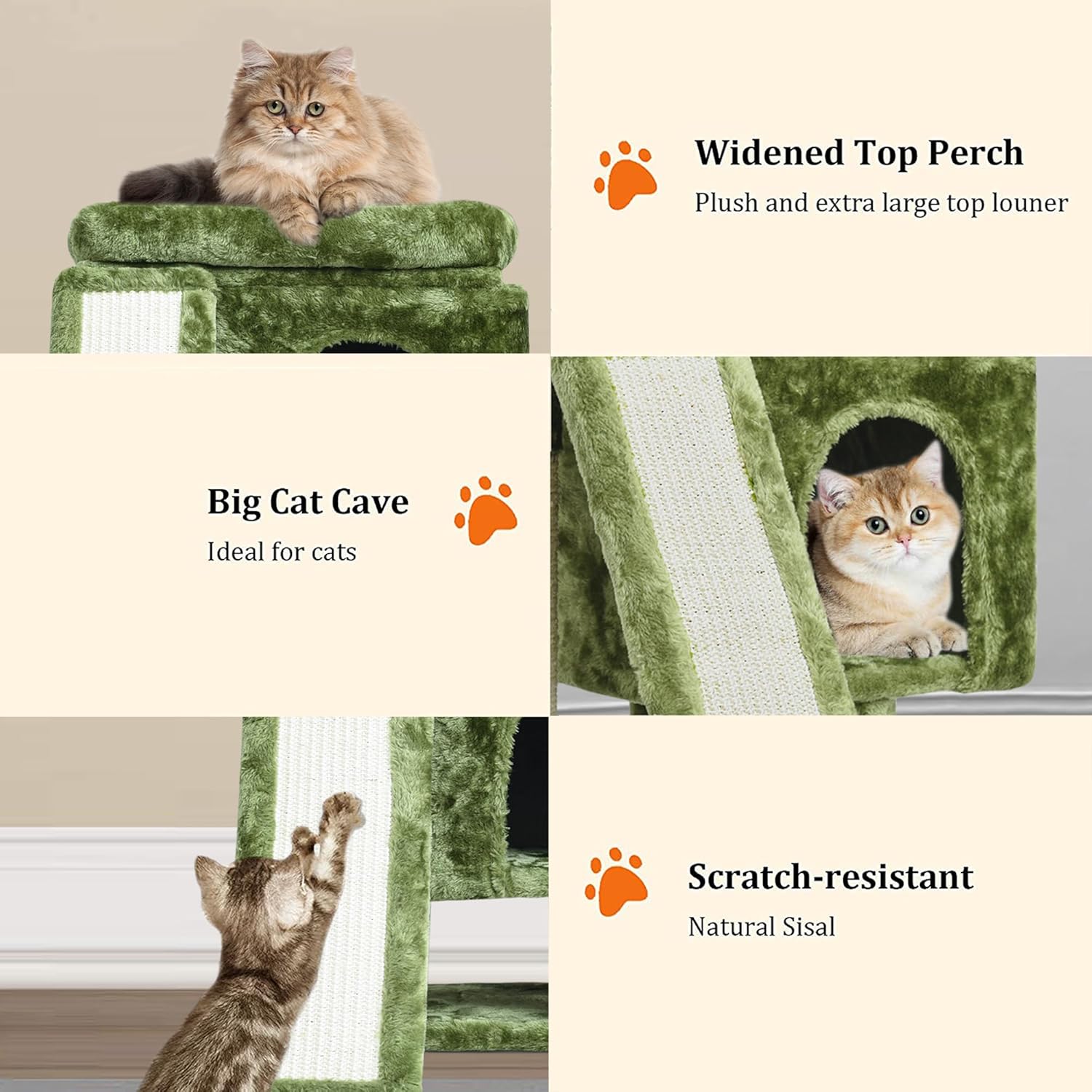 Widened Top Perch
Plush and extra large top louner

Big Cat Cave
Ideal for cats

Scratch-resistant
Natural Sisal