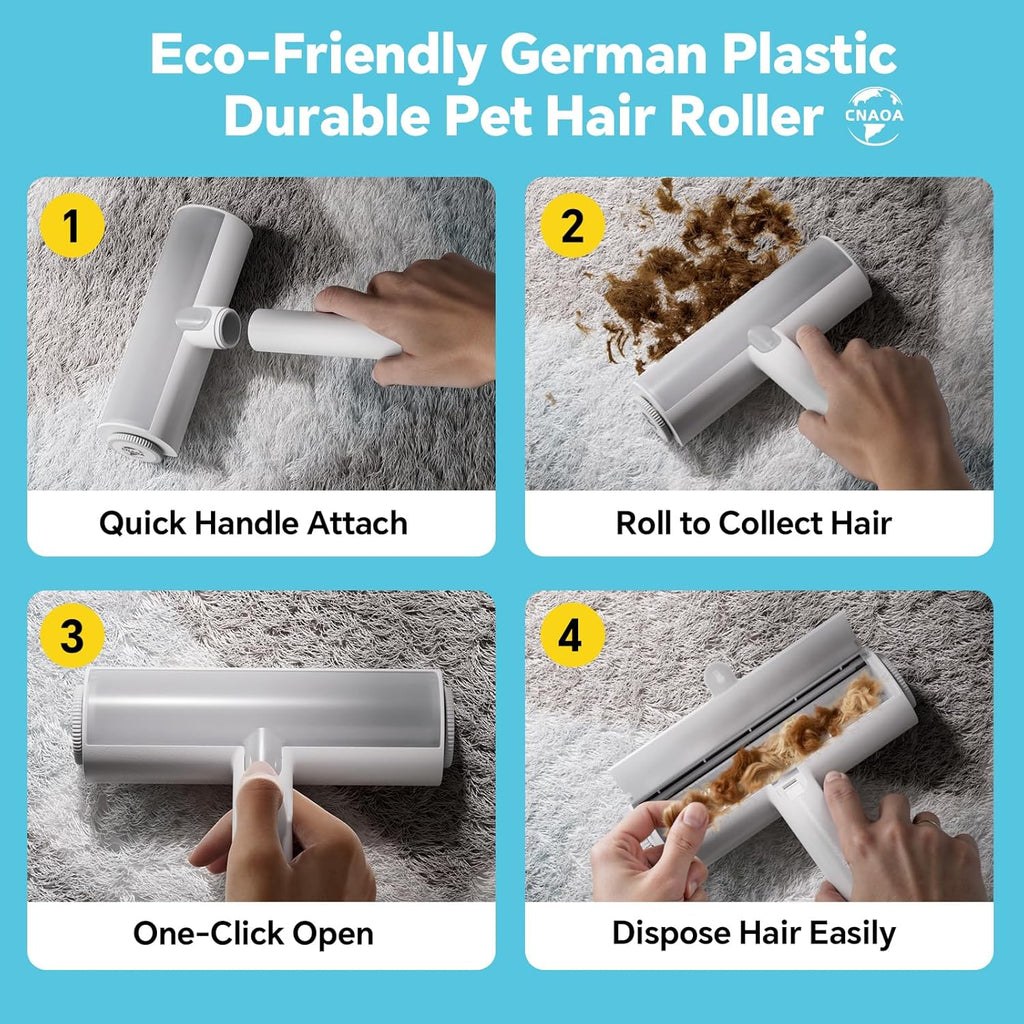 Eco-Friendly German Plastic Durable Pet Hair Roller

CNAOA

1

Quick Handle Attach

2

Roll to Collect Hair

3

One-Click Open

4

Dispose Hair Easily