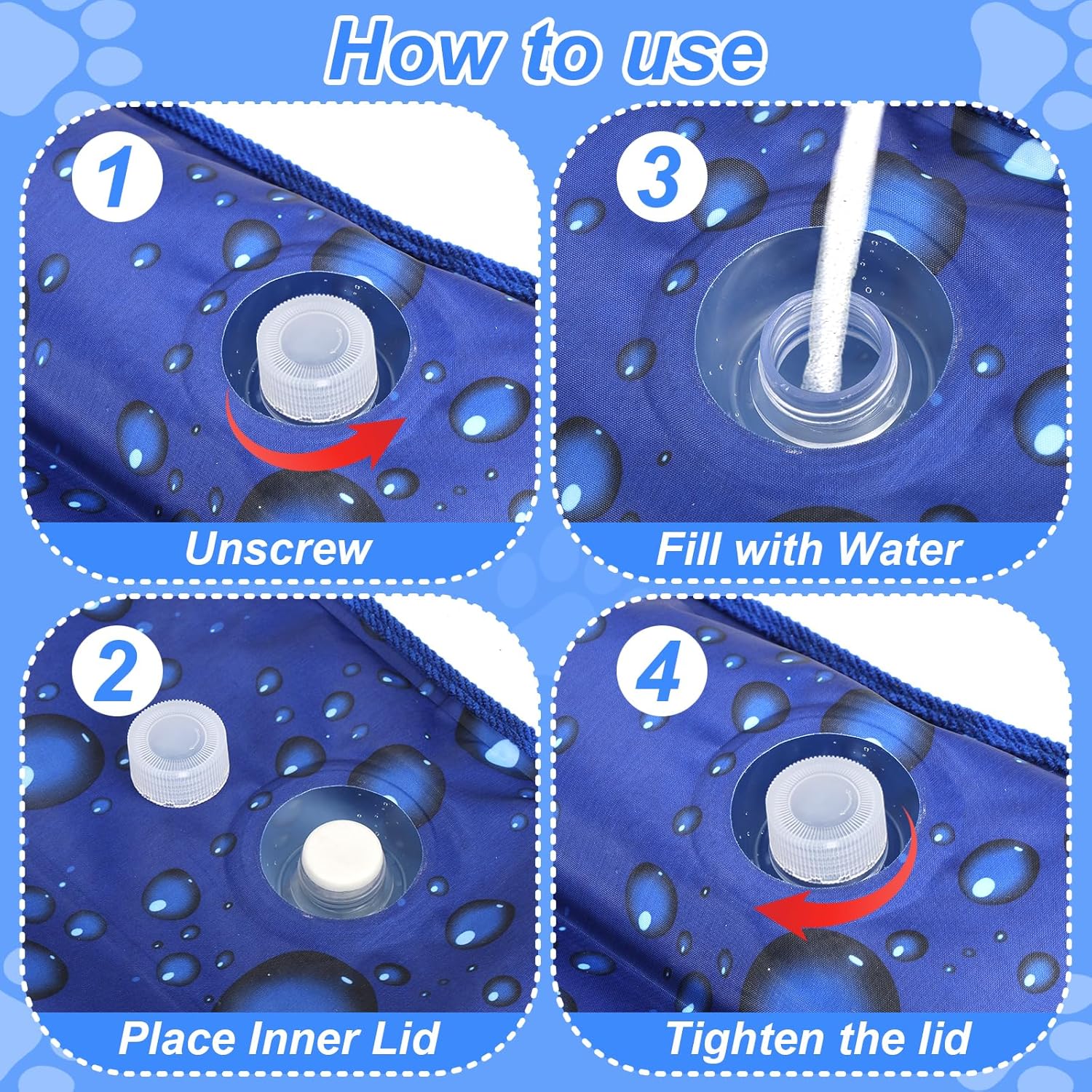 How to use

1

Unscrew

3

Fill with Water

2

Place Inner Lid

4

Tighten the lid