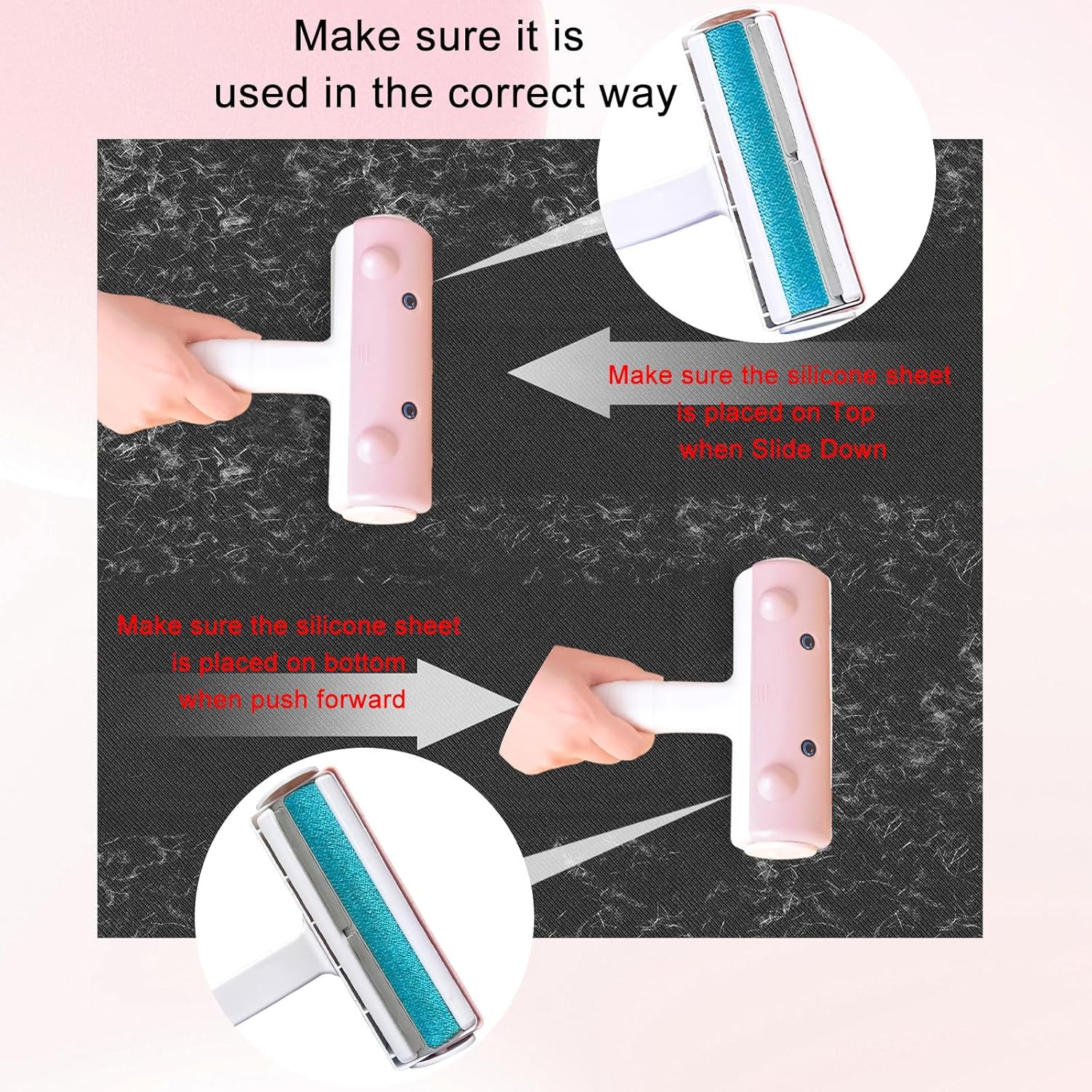 Make sure it is used in the correct way

Make sure the silicone sheet is placed on Top when Slide Down

Make sure the silicone sheet is placed on bottom when push forward