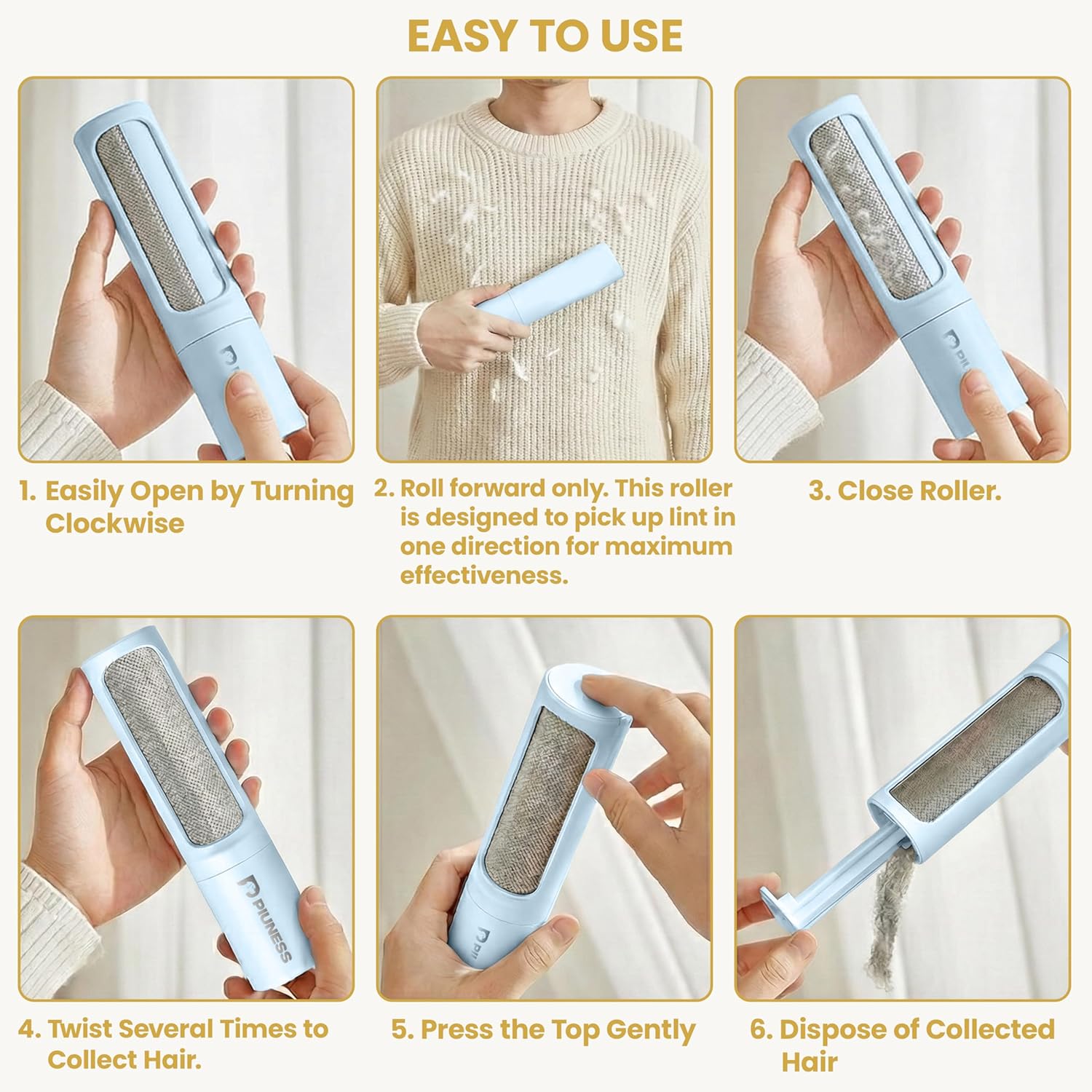 EASY TO USE

1. Easily Open by Turning Clockwise

2. Roll forward only. This roller is designed to pick up lint in one direction for maximum effectiveness.

3. Close Roller.

PIUNESS

4. Twist Several Times to Collect Hair.

5. Press the Top Gently

6. Dispose of Collected Hair