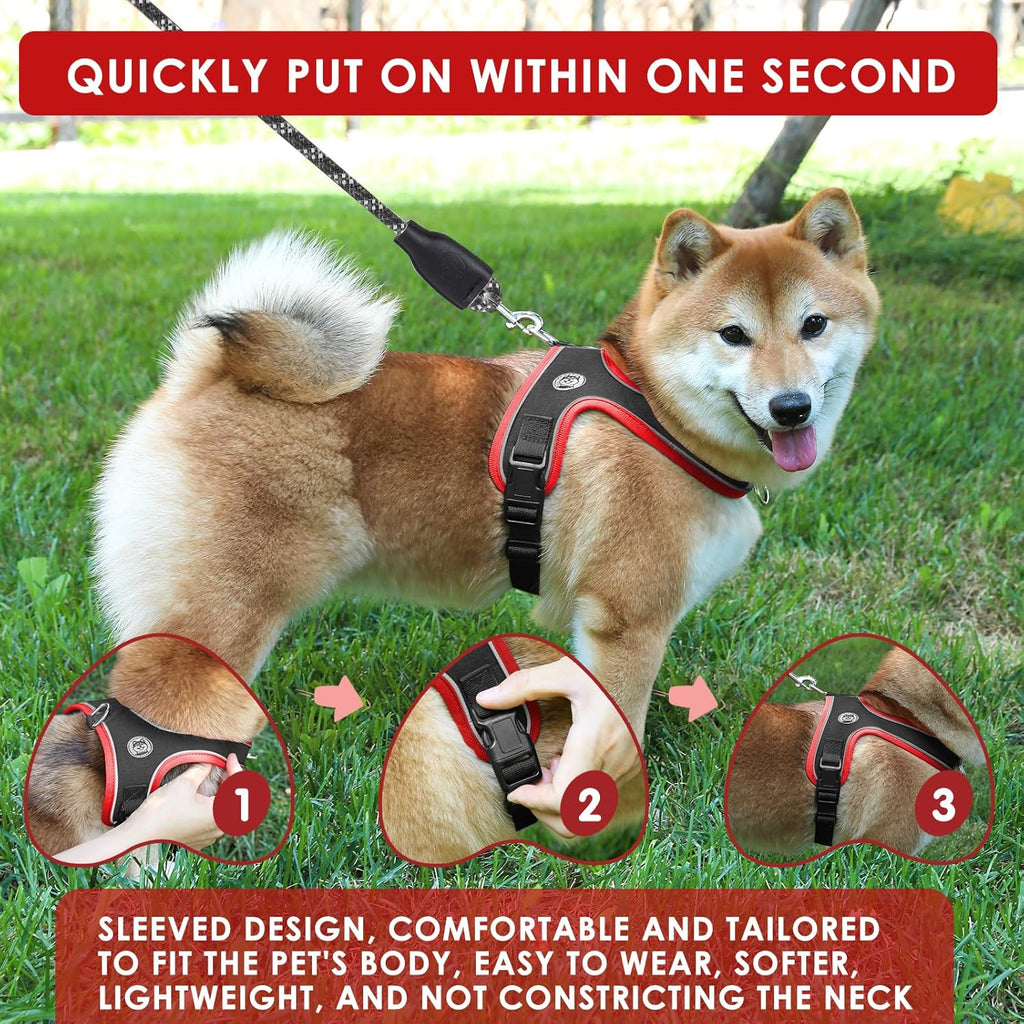 QUICKLY PUT ON WITHIN ONE SECOND

1

2

3

SLEEVED DESIGN, COMFORTABLE AND TAILORED TO FIT THE PET'S BODY, EASY TO WEAR, SOFTER, LIGHTWEIGHT, AND NOT CONSTRICTING THE NECK