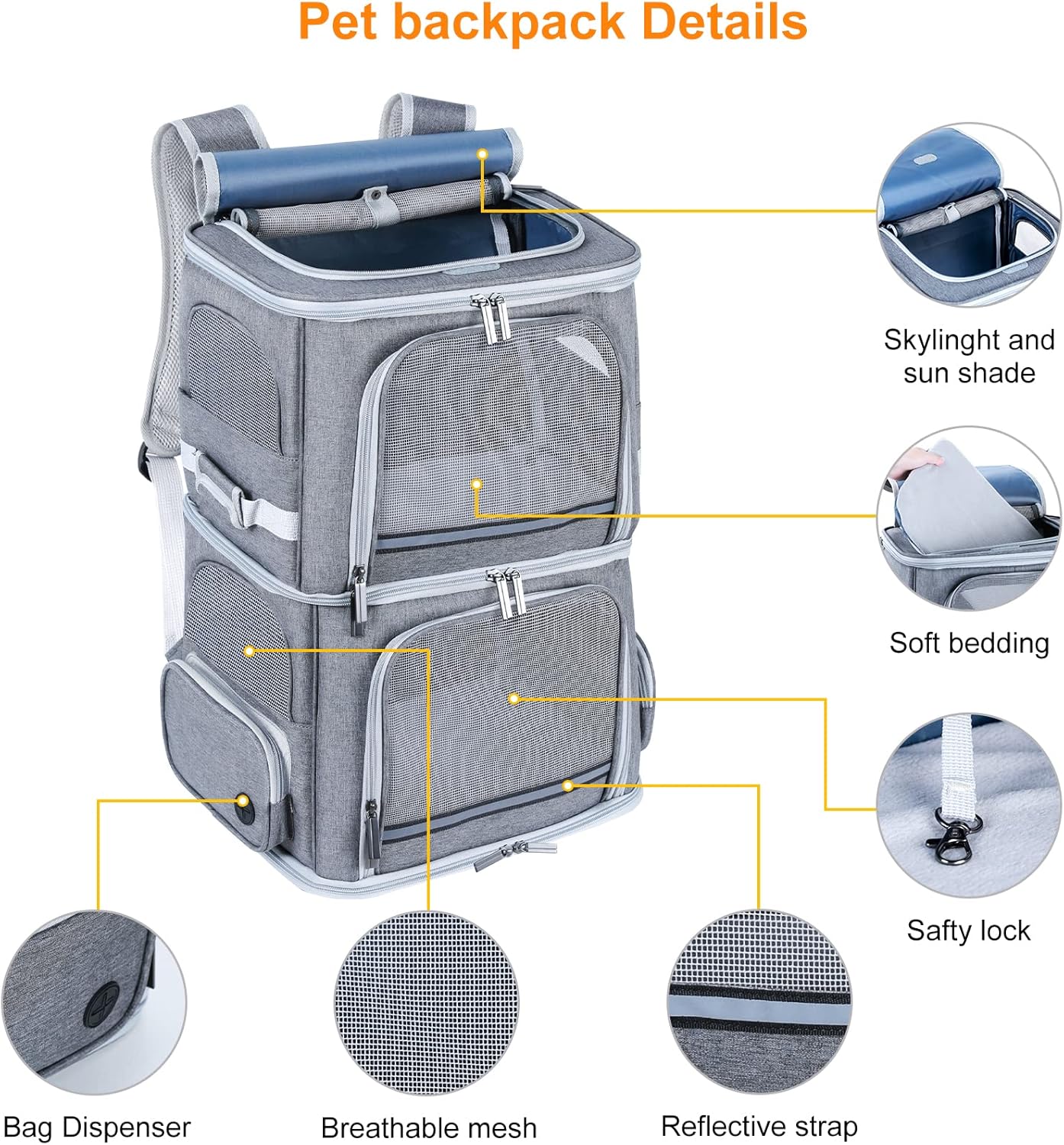 Pet backpack Details

Skylinght and sun shade

Soft bedding

Safty lock

Bag Dispenser

Breathable mesh

Reflective strap