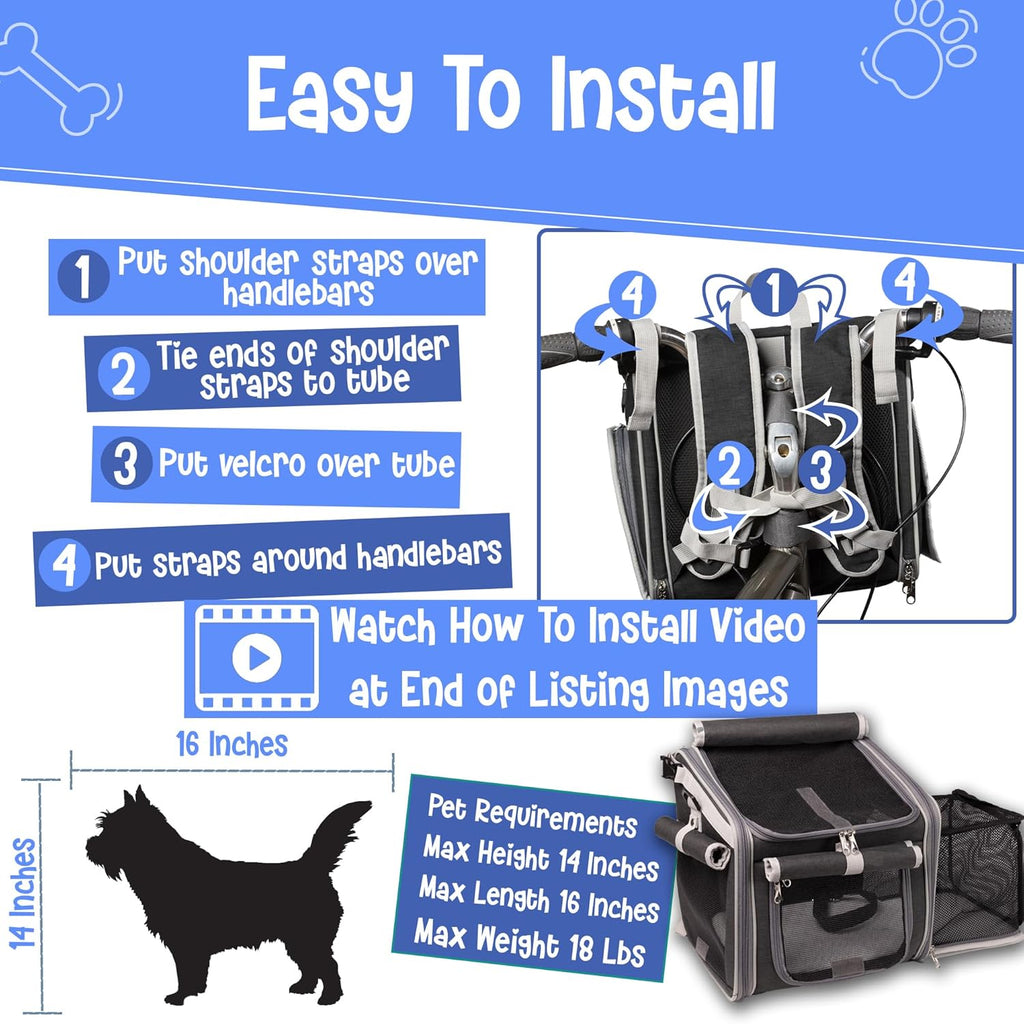 Easy To Install

1 Put shoulder straps over handlebars

2 Tie ends of shoulder straps to tube

3 Put velcro over tube

4 Put straps around handlebars

4 1 4

2 3

Watch How To Install Video at End of Listing Images

16 Inches

14 Inches

Pet Requirements
Max Height 14 Inches
Max Length 16 Inches
Max Weight 18 Lbs