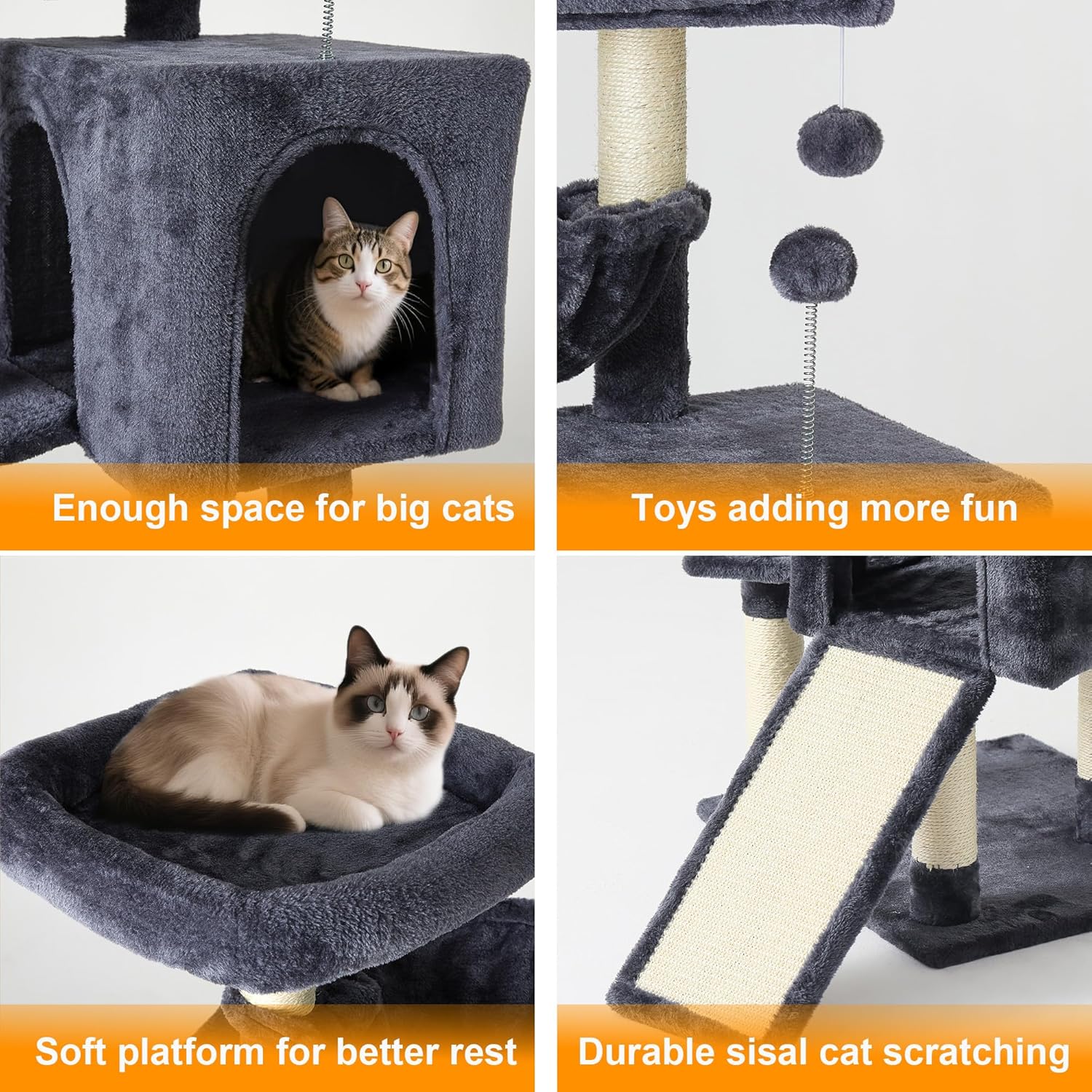 Enough space for big cats

Toys adding more fun

Soft platform for better rest

Durable sisal cat scratching